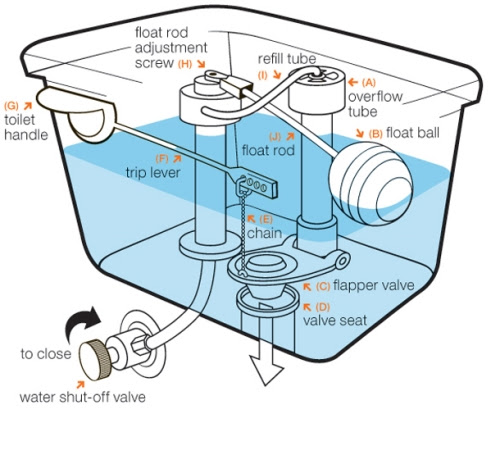 float rod adjustment screw (H)

refill tube (I)

(A) overflow tube

(G) toilet handle

(B) float ball

(J) float rod

(F) trip lever

(E) chain

(C) flapper valve

(D) valve seat

to close

water shut-off valve