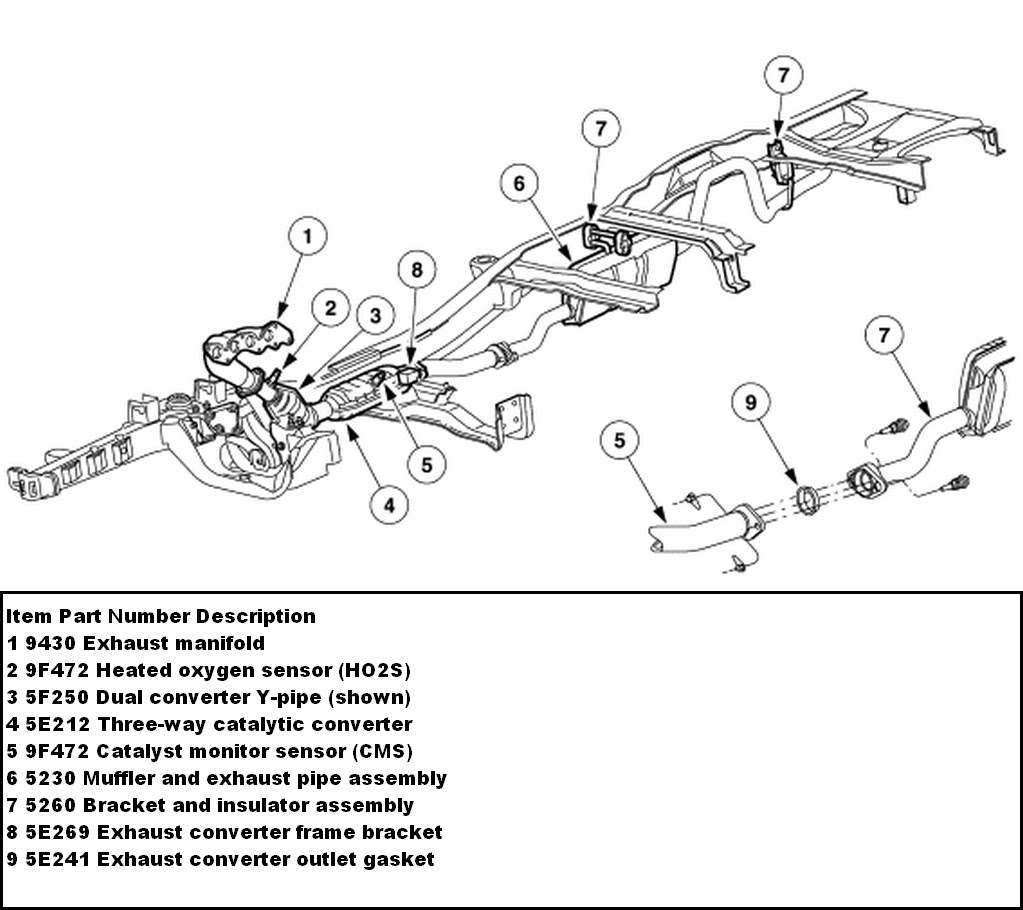 7
7
6
1
8
2
3
7
9
5
5
4

Item Part Number Description
1 9430 Exhaust manifold
2 9F472 Heated oxygen sensor (HO2S)
3 5F250 Dual converter Y-pipe (shown)
4 5E212 Three-way catalytic converter
5 9F472 Catalyst monitor sensor (CMS)
6 5230 Muffler and exhaust pipe assembly
7 5260 Bracket and insulator assembly
8 5E269 Exhaust converter frame bracket
9 5E241 Exhaust converter outlet gasket