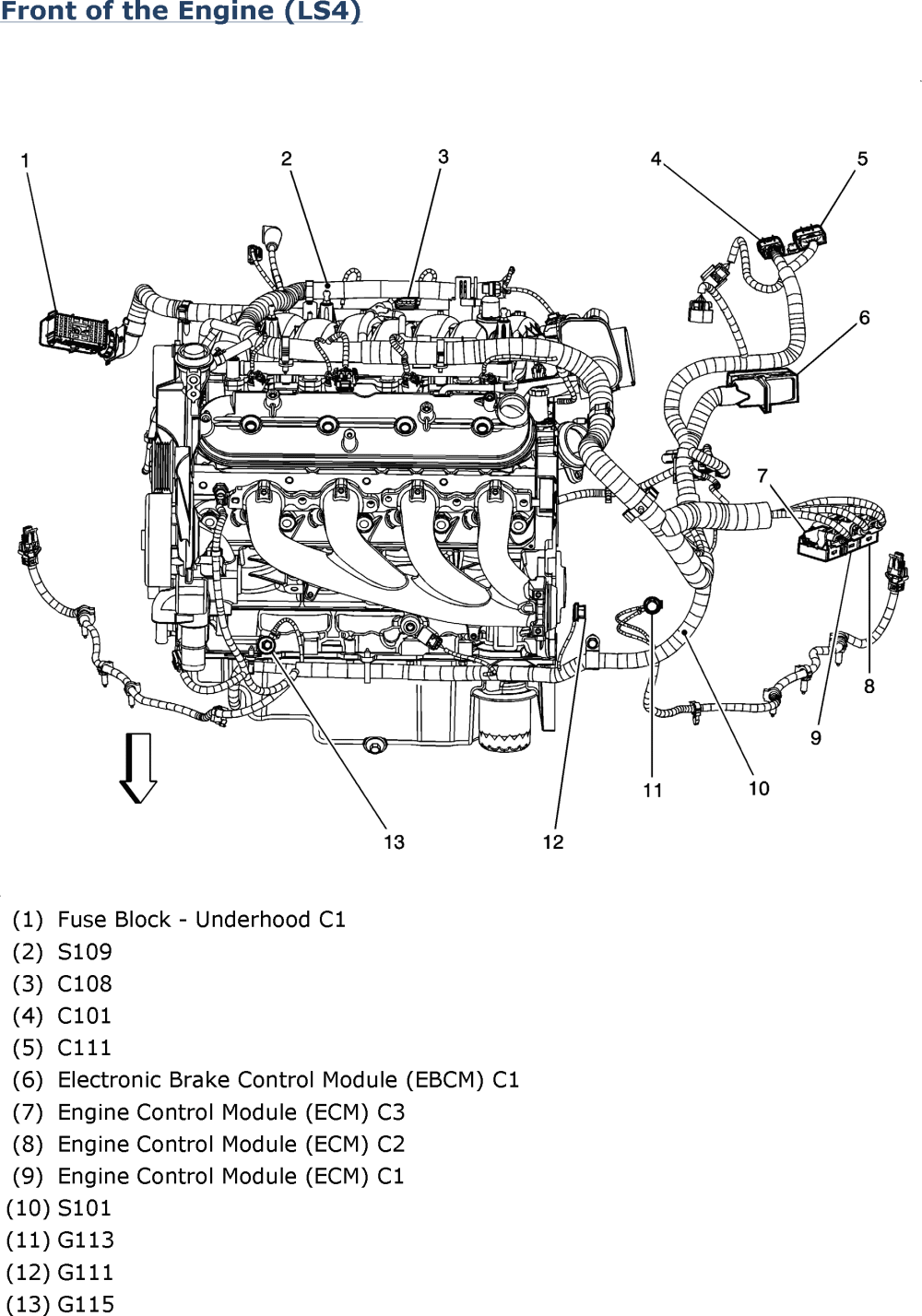 Front of the Engine (LS4)

1
2
3
4
5
6
7
8
9
10
11
12
13

(1) Fuse Block - Underhood C1
(2) S109
(3) C108
(4) C101
(5) C111
(6) Electronic Brake Control Module (EBCM) C1
(7) Engine Control Module (ECM) C3
(8) Engine Control Module (ECM) C2
(9) Engine Control Module (ECM) C1
(10) S101
(11) G113
(12) G111
(13) G115