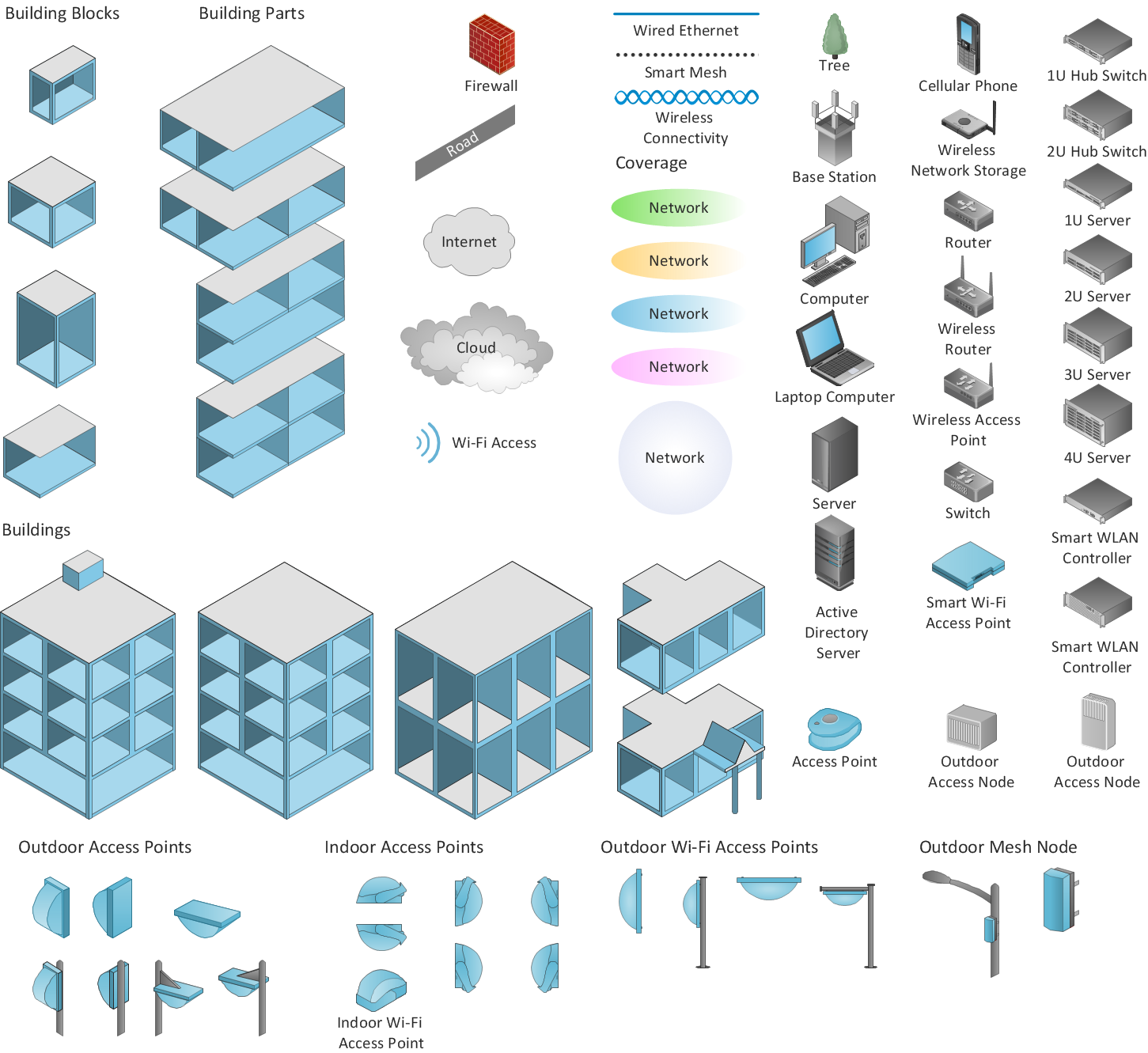 Building Blocks

Building Parts

Firewall

Road

Internet

Cloud

Wi-Fi Access

Wired Ethernet

Smart Mesh

Wireless Connectivity

Coverage

Network

Network

Network

Network

Network

Tree

Base Station

Computer

Laptop Computer

Server

Active Directory Server

Access Point

Cellular Phone

Wireless Network Storage

Router

Wireless Router

Wireless Access Point

Switch

Smart Wi-Fi Access Point

Outdoor Access Node

1U Hub Switch

2U Hub Switch

1U Server

2U Server

3U Server

4U Server

Smart WLAN Controller

Smart WLAN Controller

Outdoor Access Node

Buildings

Outdoor Access Points

Indoor Access Points

Indoor Wi-Fi Access Point

Outdoor Wi-Fi Access Points

Outdoor Mesh Node