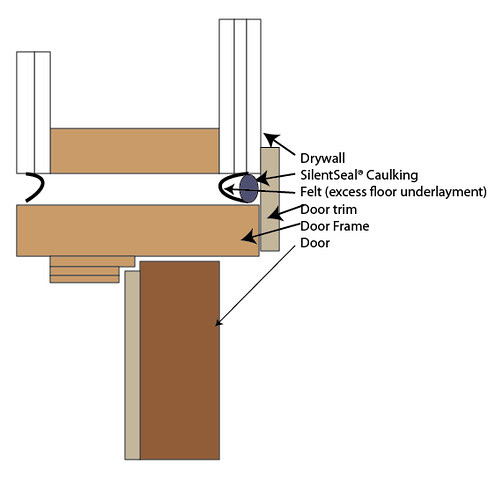 Drywall
SilentSeal® Caulking
Felt (excess floor underlayment)
Door trim
Door Frame
Door