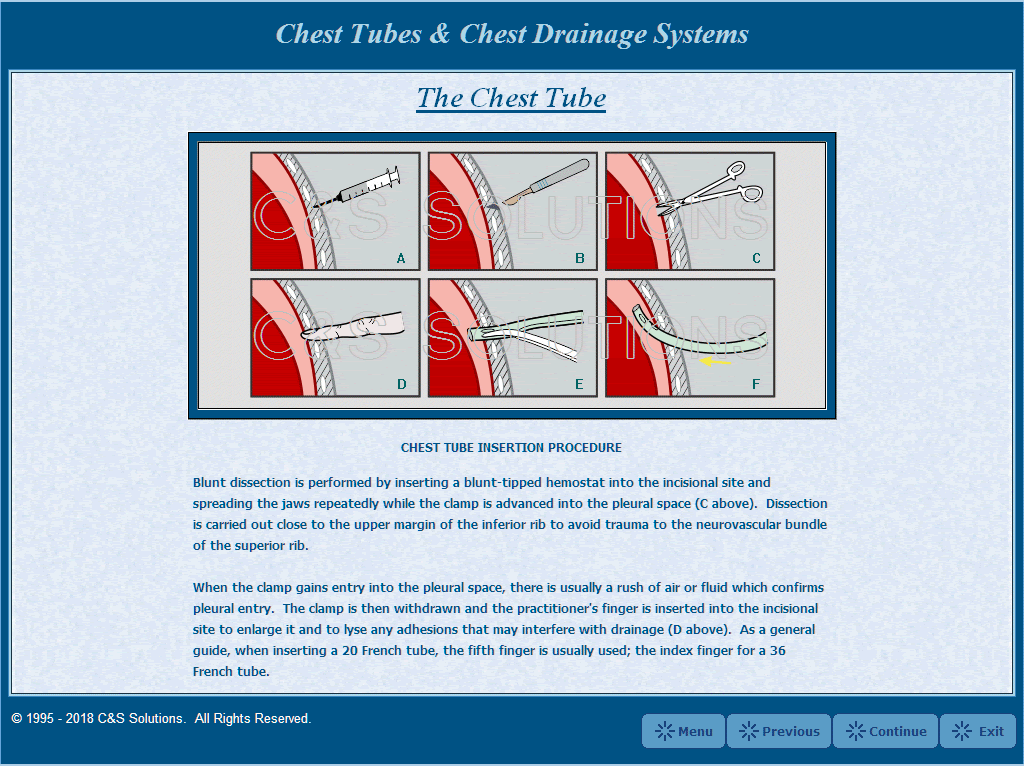 Chest Tubes & Chest Drainage Systems

The Chest Tube

C&S SOLUTIONS

A

B

C

C&S SOLUTIONS

D

E

F

CHEST TUBE INSERTION PROCEDURE

Blunt dissection is performed by inserting a blunt-tipped hemostat into the incisional site and spreading the jaws repeatedly while the clamp is advanced into the pleural space (C above). Dissection is carried out close to the upper margin of the inferior rib to avoid trauma to the neurovascular bundle of the superior rib.

When the clamp gains entry into the pleural space, there is usually a rush of air or fluid which confirms pleural entry. The clamp is then withdrawn and the practitioner's finger is inserted into the incisional site to enlarge it and to lyse any adhesions that may interfere with drainage (D above). As a general guide, when inserting a 20 French tube, the fifth finger is usually used; the index finger for a 36 French tube.

© 1995 - 2018 C&S Solutions. All Rights Reserved.

Menu

Previous

Continue

Exit