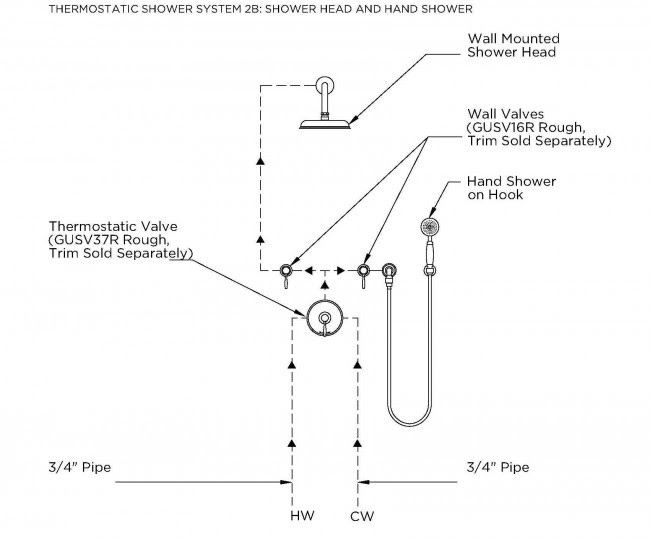 THERMOSTATIC SHOWER SYSTEM 2B: SHOWER HEAD AND HAND SHOWER

Wall Mounted Shower Head

Wall Valves (GUSV16R Rough, Trim Sold Separately)

Hand Shower on Hook

Thermostatic Valve (GUSV37R Rough, Trim Sold Separately)

3/4" Pipe

3/4" Pipe

HW

CW