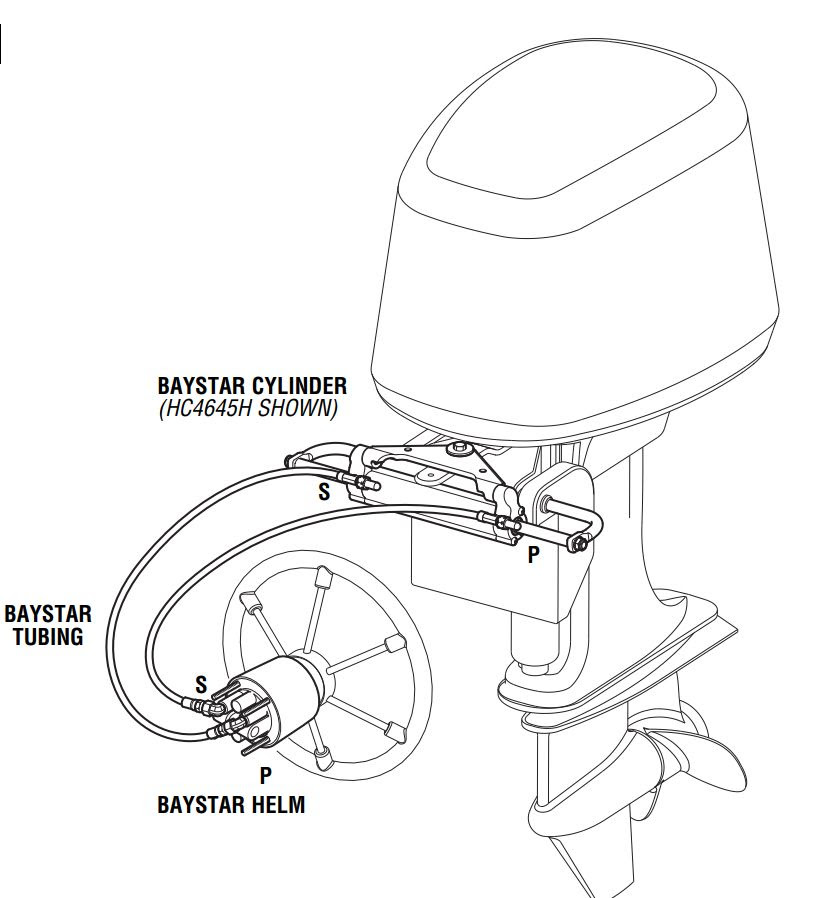 BAYSTAR CYLINDER
(HC4645H SHOWN)

S

P

BAYSTAR TUBING

S

P

BAYSTAR HELM