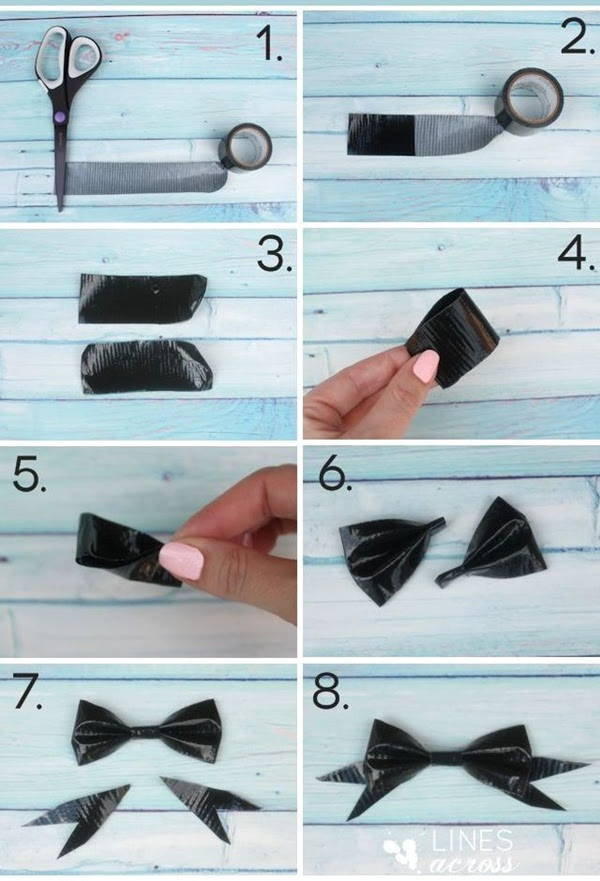 1.

2.

3.

4.

5.

6.

7.

8.

LINES across