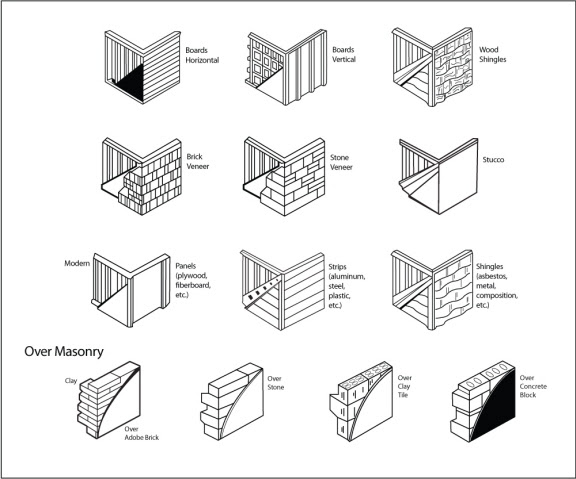 Boards Horizontal

Boards Vertical

Wood Shingles

Brick Veneer

Stone Veneer

Stucco

Modern

Panels (plywood, fiberboard, etc.)

Strips (aluminum, steel, plastic, etc.)

Shingles (asbestos, metal, composition, etc.)

Over Masonry

Clay

Over Adobe Brick

Over Stone

Over Clay Tile

Over Concrete Block