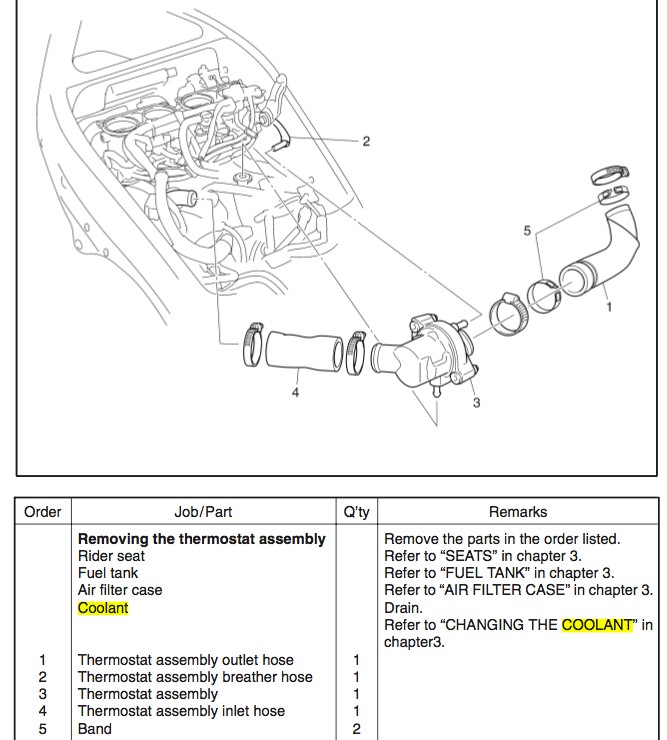 2

5

1

4

3

| Order | Job/Part | Q'ty | Remarks |
|---|---|---|---|
| | **Removing the thermostat assembly** | | Remove the parts in the order listed. |
| | Rider seat | | Refer to "SEATS" in chapter 3. |
| | Fuel tank | | Refer to "FUEL TANK" in chapter 3. |
| | Air filter case | | Refer to "AIR FILTER CASE" in chapter 3. |
| | Coolant | | Drain. Refer to "CHANGING THE COOLANT" in chapter3. |
| 1 | Thermostat assembly outlet hose | 1 | |
| 2 | Thermostat assembly breather hose | 1 | |
| 3 | Thermostat assembly | 1 | |
| 4 | Thermostat assembly inlet hose | 1 | |
| 5 | Band | 2 | |