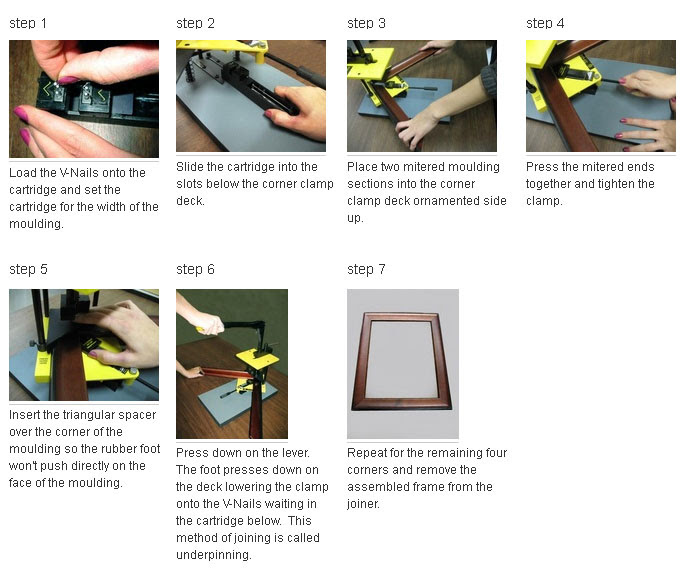 step 1

Load the V-Nails onto the cartridge and set the cartridge for the width of the moulding.

step 2

Slide the cartridge into the slots below the corner clamp deck.

step 3

Place two mitered moulding sections into the corner clamp deck ornamented side up.

step 4

Press the mitered ends together and tighten the clamp.

step 5

Insert the triangular spacer over the corner of the moulding so the rubber foot won't push directly on the face of the moulding.

step 6

Press down on the lever. The foot presses down on the deck lowering the clamp onto the V-Nails waiting in the cartridge below. This method of joining is called underpinning.

step 7

Repeat for the remaining four corners and remove the assembled frame from the joiner.