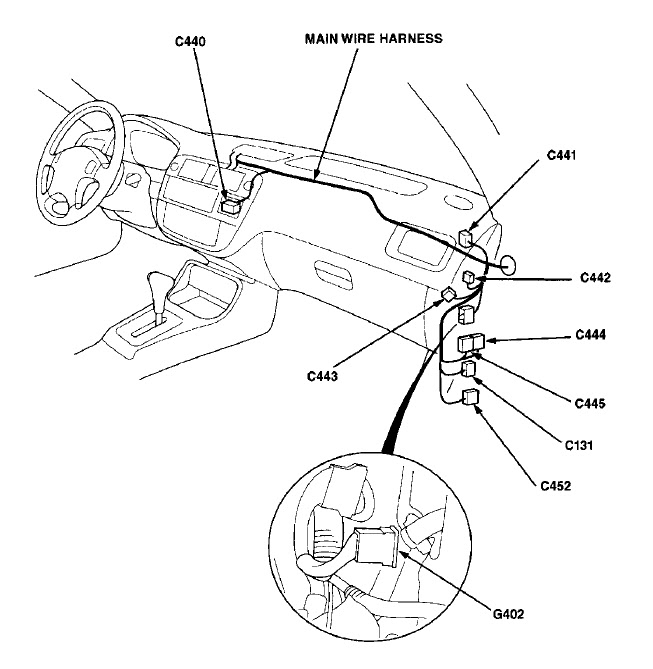 C440
MAIN WIRE HARNESS
C441
C442
C443
C444
C445
C131
C452
G402