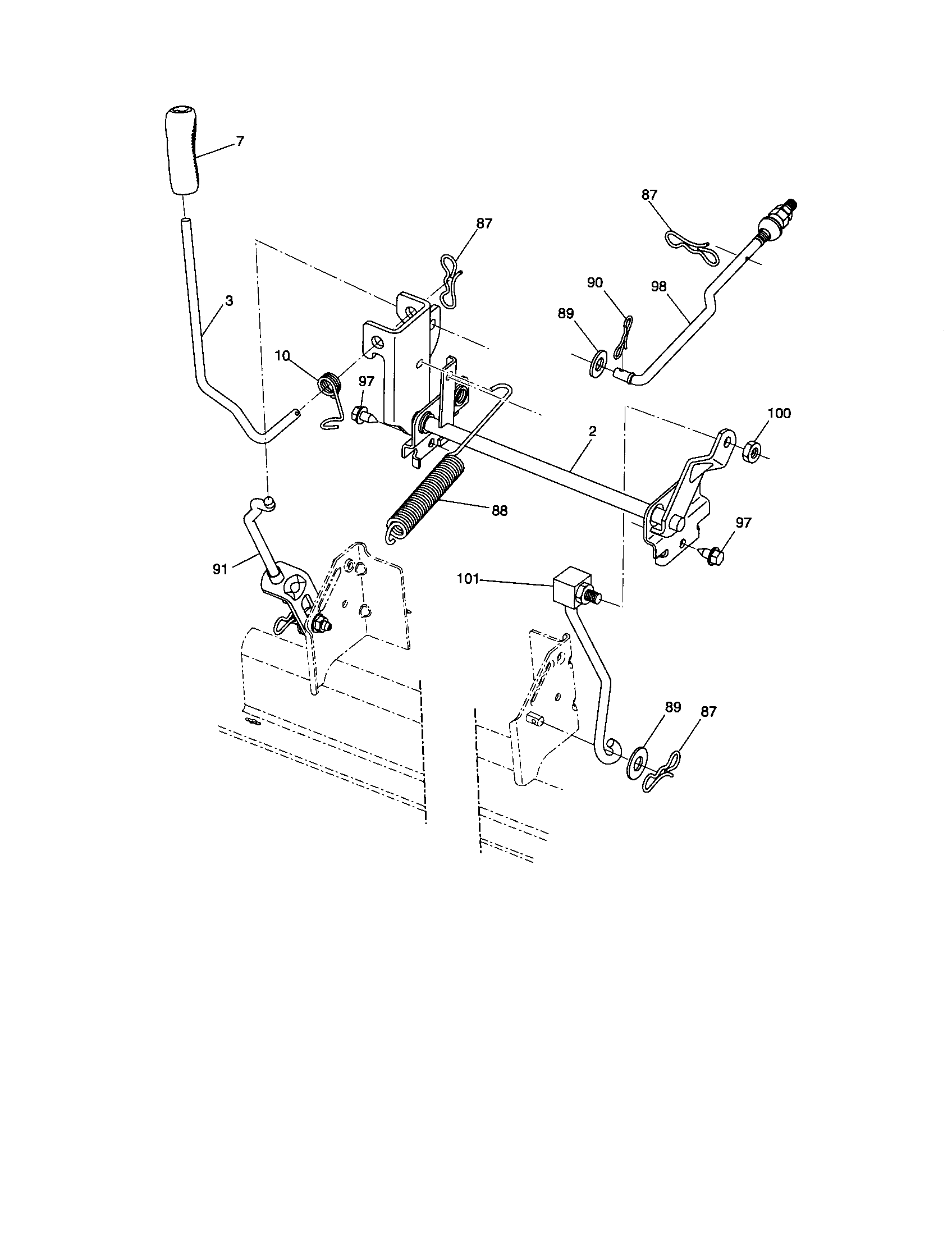 7
87
87
3
90
98
89
10
97
100
2
88
97
91
101
89
87