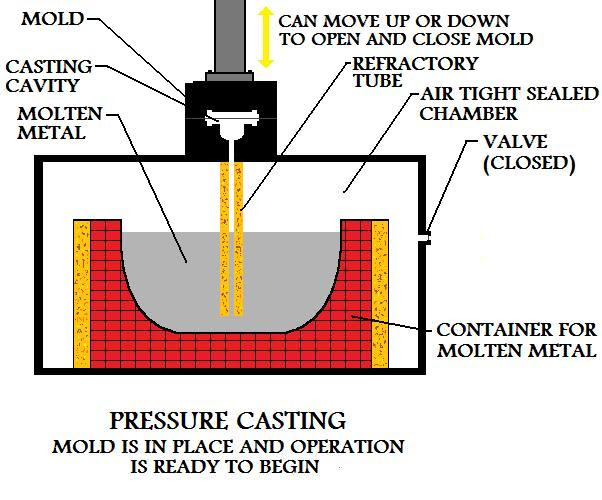 MOLD

CASTING CAVITY

MOLTEN METAL

CAN MOVE UP OR DOWN TO OPEN AND CLOSE MOLD

REFRACTORY TUBE

AIR TIGHT SEALED CHAMBER

VALVE (CLOSED)

CONTAINER FOR MOLTEN METAL

PRESSURE CASTING
MOLD IS IN PLACE AND OPERATION IS READY TO BEGIN