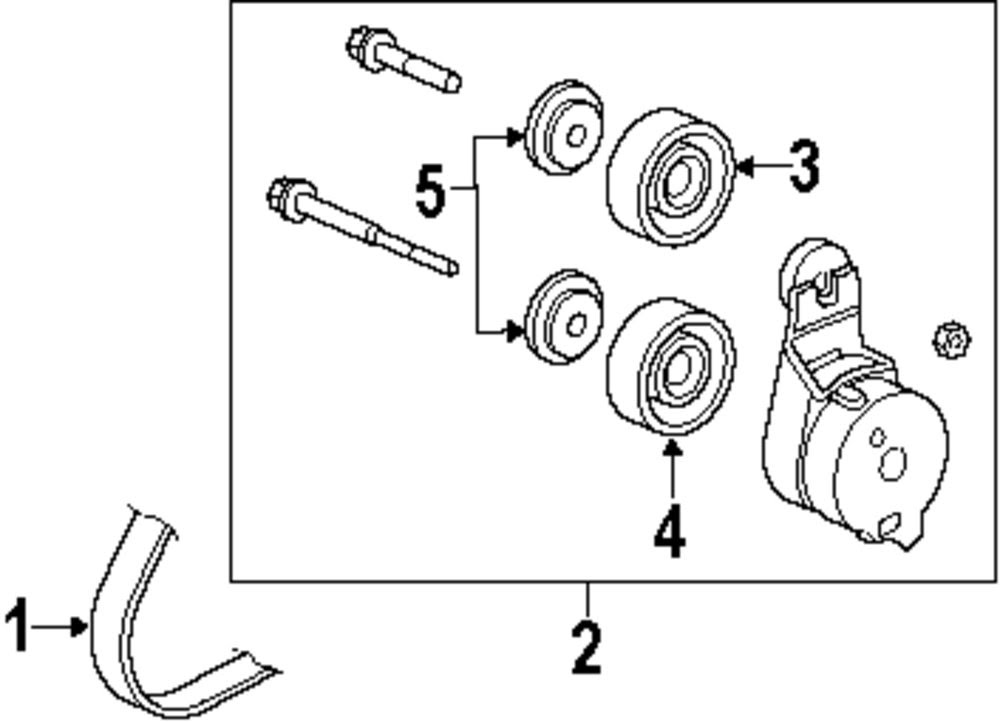 5
3
4
1
2