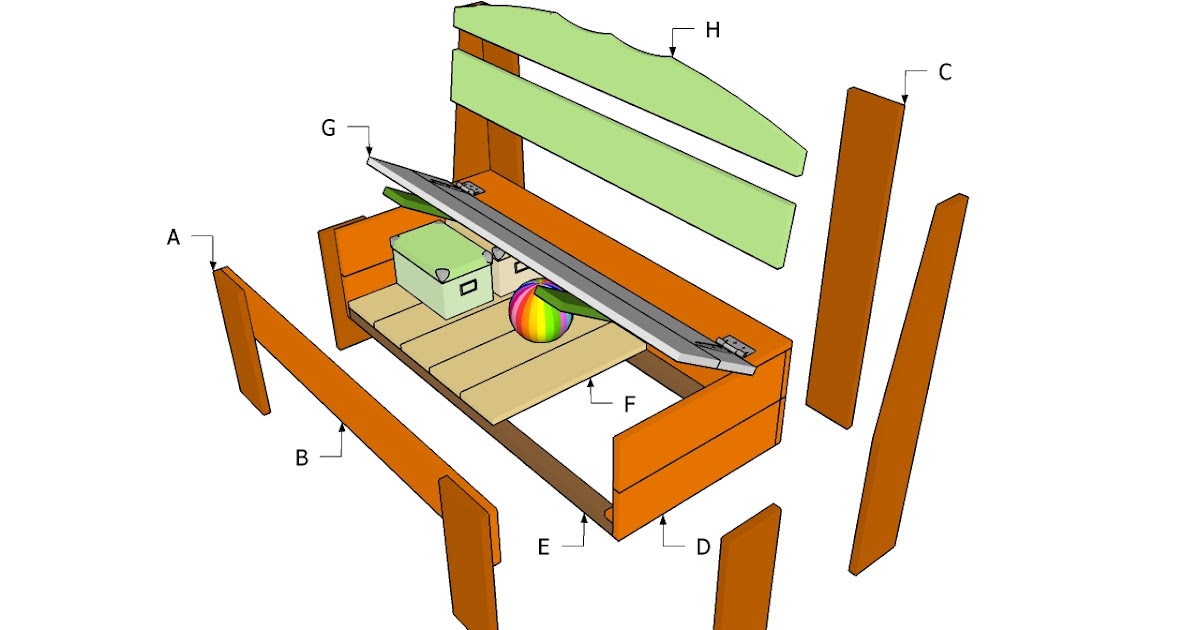 H
C
G
A
F
B
E
D