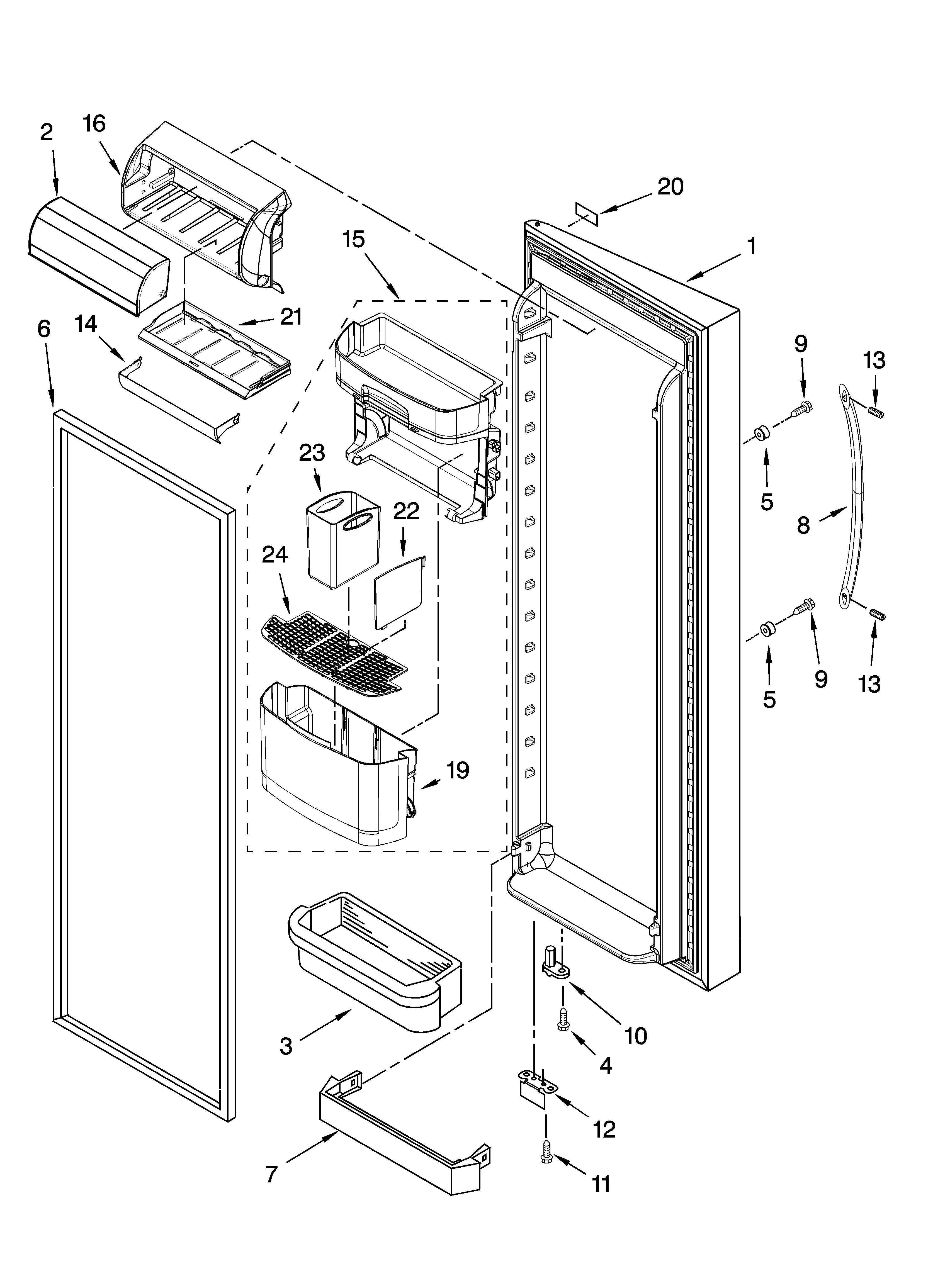 2
16
20
15
1
6
14
21
9
13
23
5
22
8
24
9
5
13
19
3
10
4
12
7
11