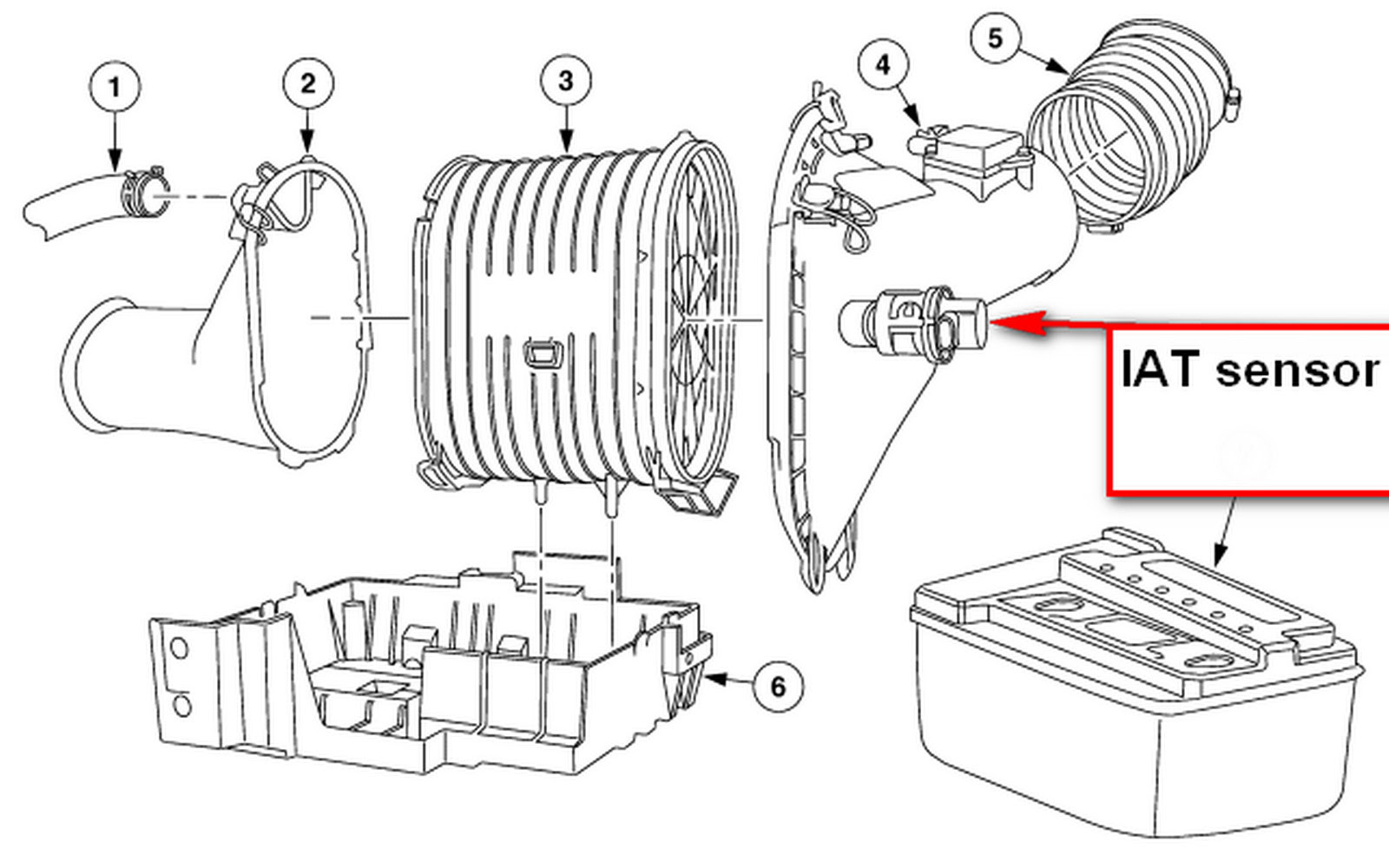 1
2
3
4
5
IAT sensor
6