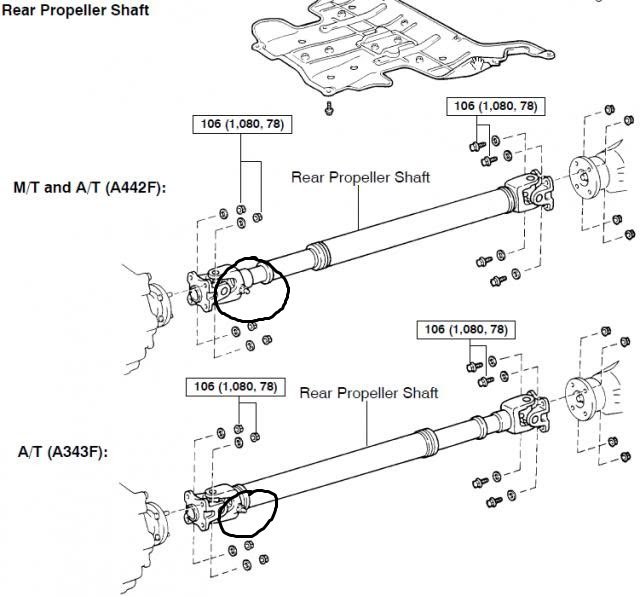 Rear Propeller Shaft

106 (1,080, 78)

106 (1,080, 78)

M/T and A/T (A442F):

Rear Propeller Shaft

106 (1,080, 78)

106 (1,080, 78)

Rear Propeller Shaft

A/T (A343F):