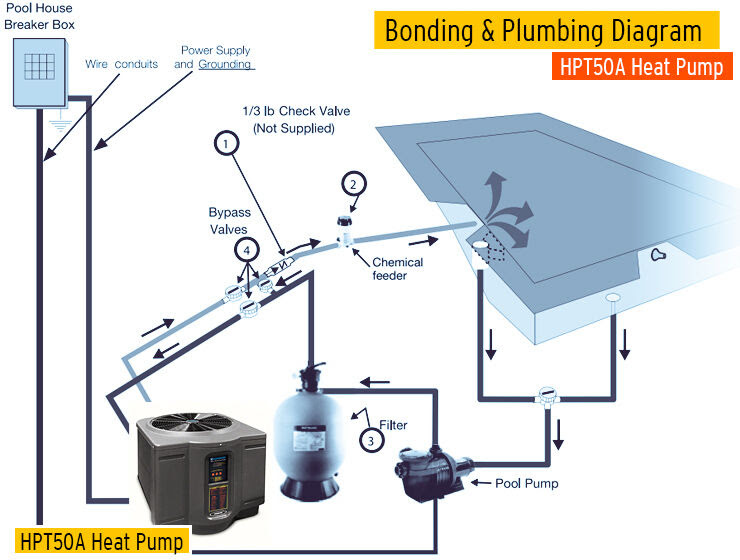 Pool House Breaker Box

Wire conduits

Power Supply and Grounding

Bonding & Plumbing Diagram

HPT50A Heat Pump

1/3 lb Check Valve (Not Supplied)

1

2

Bypass Valves

4

Chemical feeder

Filter

3

Pool Pump

HPT50A Heat Pump