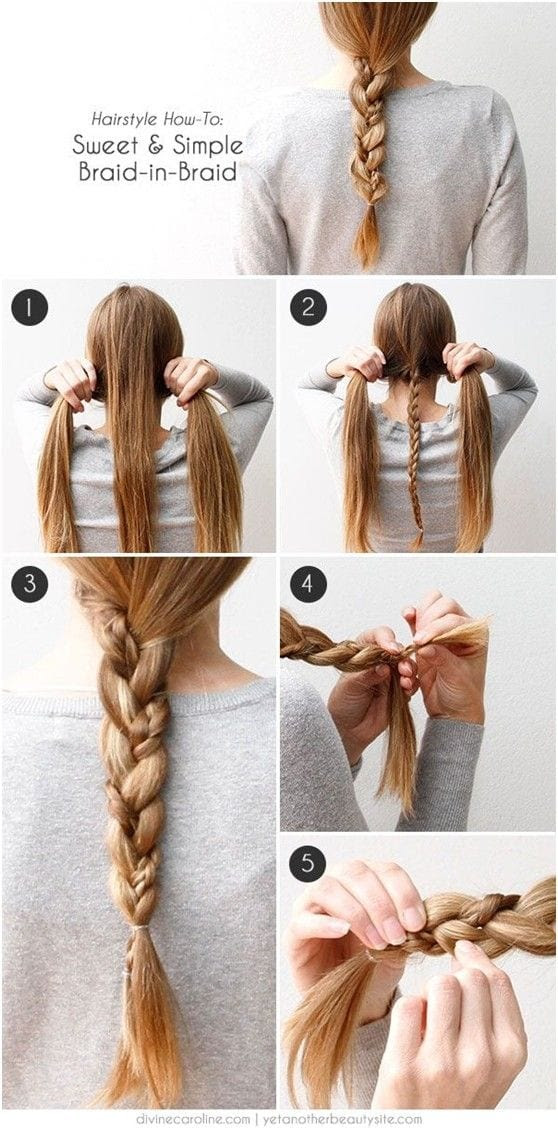 Hairstyle How-To:
Sweet & Simple
Braid-in-Braid

1

2

3

4

5

divinecaroline.com | yetanotherbeautysite.com