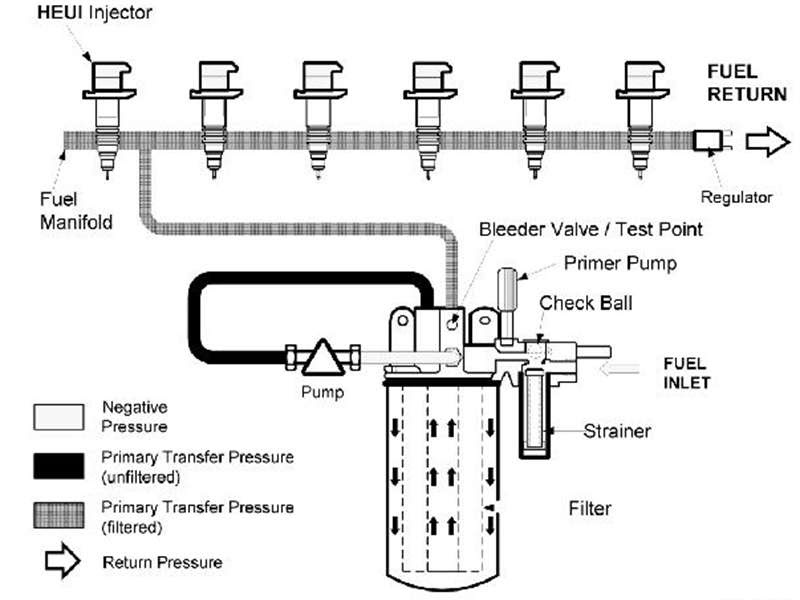 HEUI Injector

FUEL RETURN

Fuel Manifold

Regulator

Bleeder Valve / Test Point

Primer Pump

Check Ball

FUEL INLET

Pump

Strainer

Filter

Negative Pressure

Primary Transfer Pressure (unfiltered)

Primary Transfer Pressure (filtered)

Return Pressure