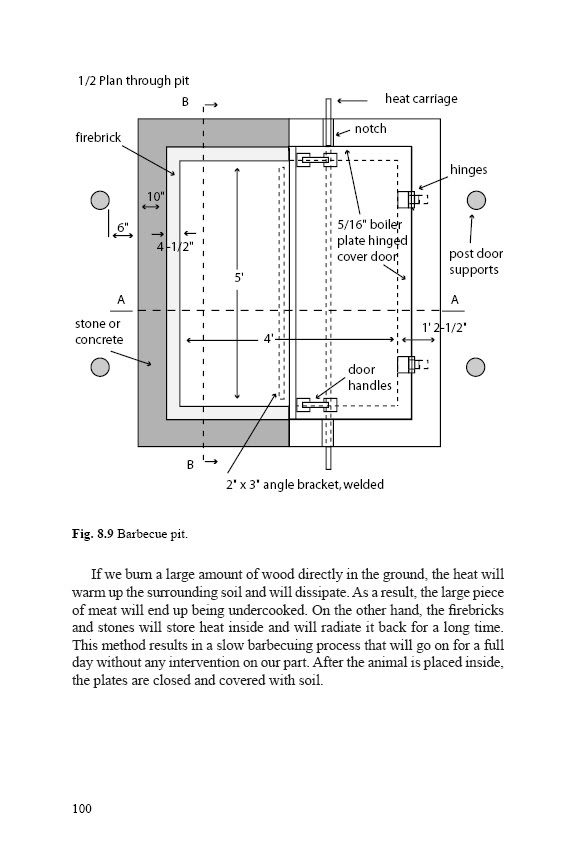 1/2 Plan through pit

B

heat carriage

notch

firebrick

hinges

10"

6"

4-1/2"

5/16" boiler plate hinged cover door

post door supports

5'

A

A

stone or concrete

4'

1' 2-1/2"

door handles

B

2" x 3" angle bracket, welded

**Fig. 8.9** Barbecue pit.

If we burn a large amount of wood directly in the ground, the heat will warm up the surrounding soil and will dissipate. As a result, the large piece of meat will end up being undercooked. On the other hand, the firebricks and stones will store heat inside and will radiate it back for a long time. This method results in a slow barbecuing process that will go on for a full day without any intervention on our part. After the animal is placed inside, the plates are closed and covered with soil.

100