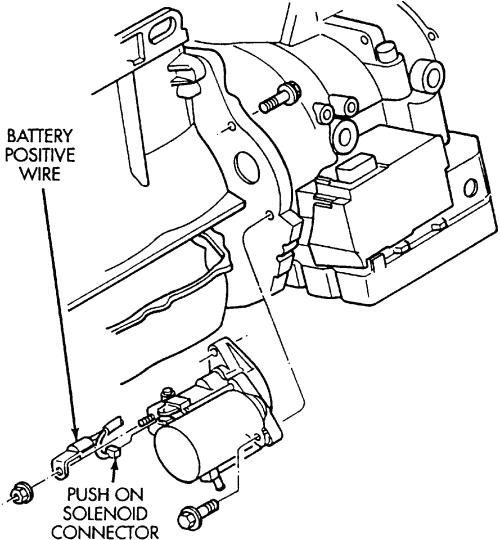 BATTERY POSITIVE WIRE

PUSH ON SOLENOID CONNECTOR