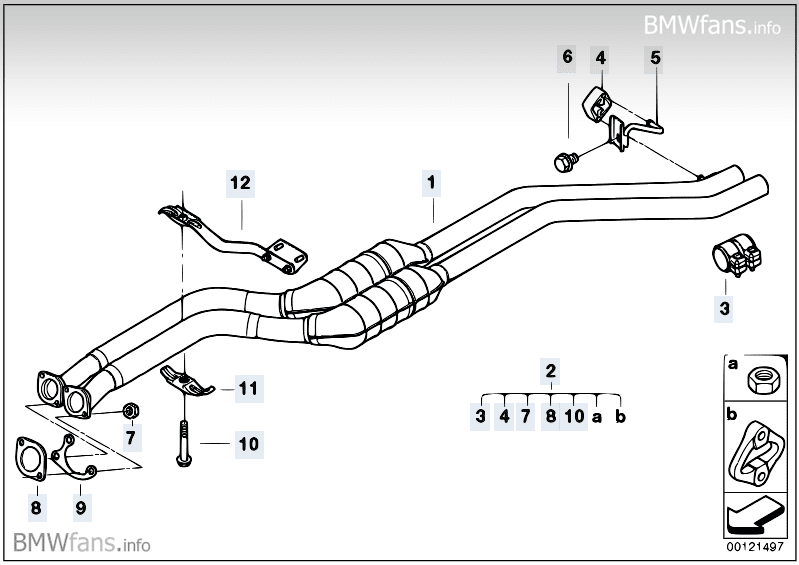 BMWfans.info

6 4 5

12

1

3

2

3 4 7 8 10 a b

11

7

10

8 9

a

b

00121497

BMWfans.info