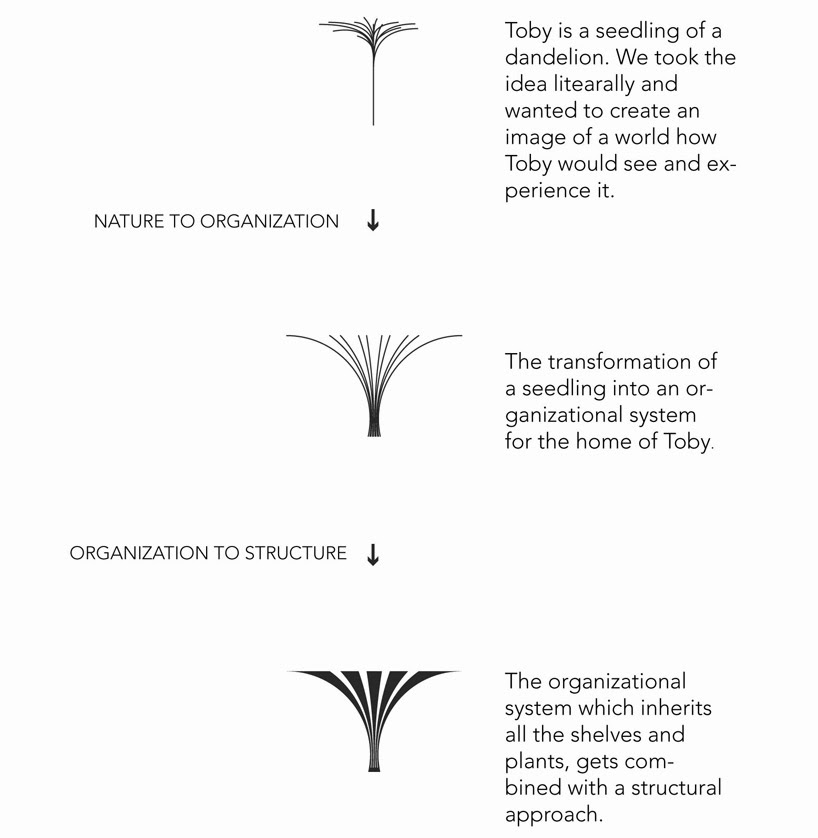 Toby is a seedling of a dandelion. We took the idea litearally and wanted to create an image of a world how Toby would see and experience it.

NATURE TO ORGANIZATION ↓

The transformation of a seedling into an organizational system for the home of Toby.

ORGANIZATION TO STRUCTURE ↓

The organizational system which inherits all the shelves and plants, gets combined with a structural approach.