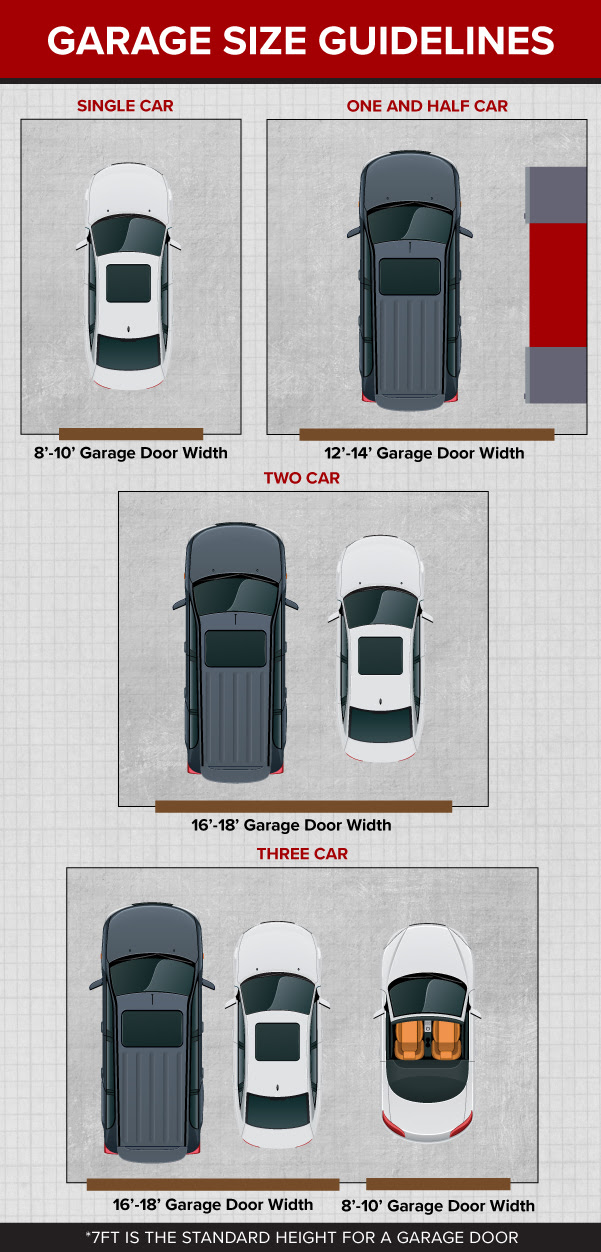 GARAGE SIZE GUIDELINES

SINGLE CAR

8'-10' Garage Door Width

ONE AND HALF CAR

12'-14' Garage Door Width

TWO CAR

16'-18' Garage Door Width

THREE CAR

16'-18' Garage Door Width

8'-10' Garage Door Width

*7FT IS THE STANDARD HEIGHT FOR A GARAGE DOOR