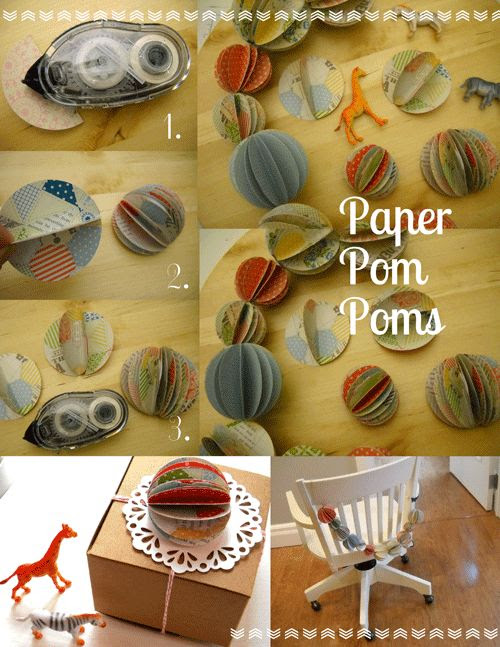 1.

2.

3.

Paper Pom Poms