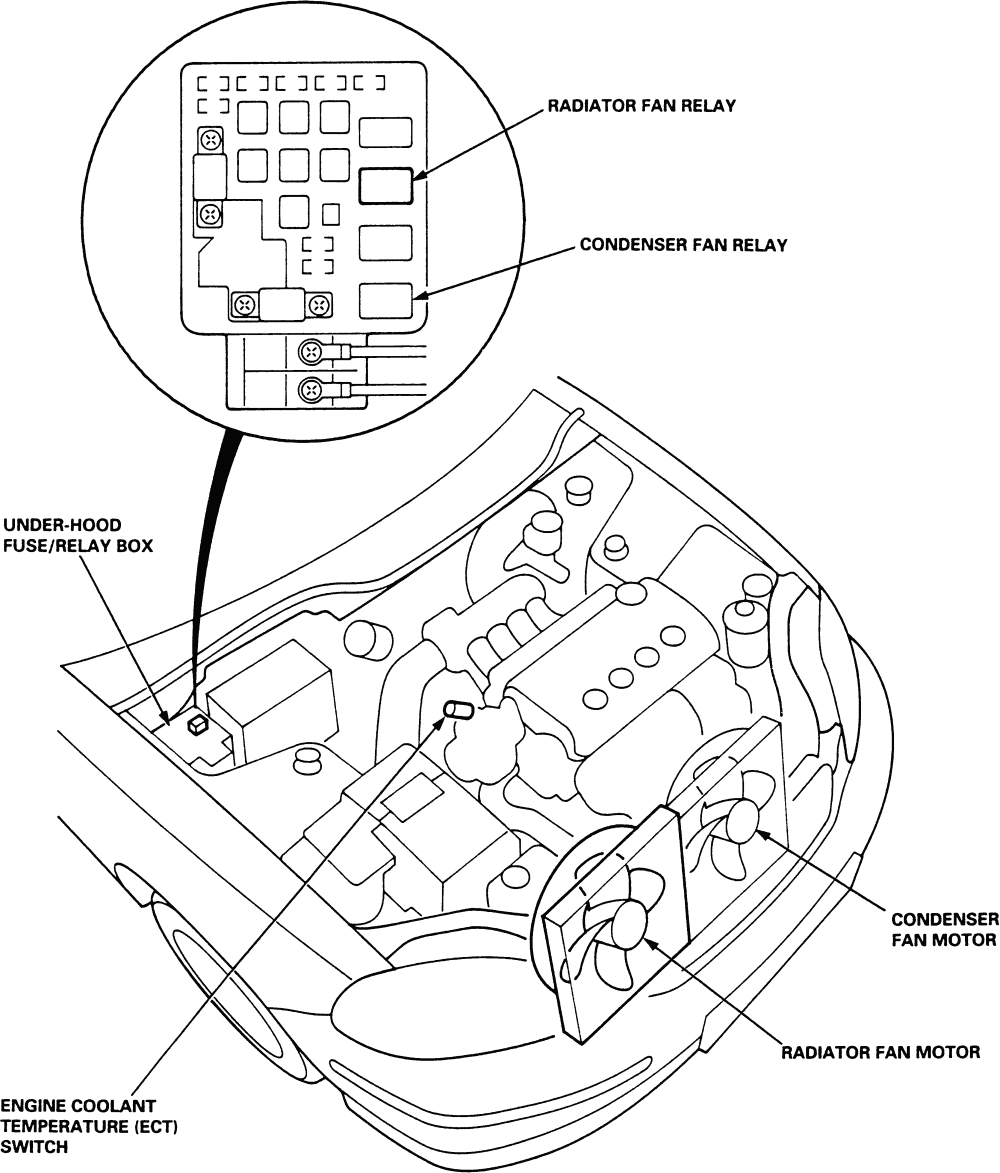 RADIATOR FAN RELAY

CONDENSER FAN RELAY

UNDER-HOOD FUSE/RELAY BOX

CONDENSER FAN MOTOR

RADIATOR FAN MOTOR

ENGINE COOLANT TEMPERATURE (ECT) SWITCH