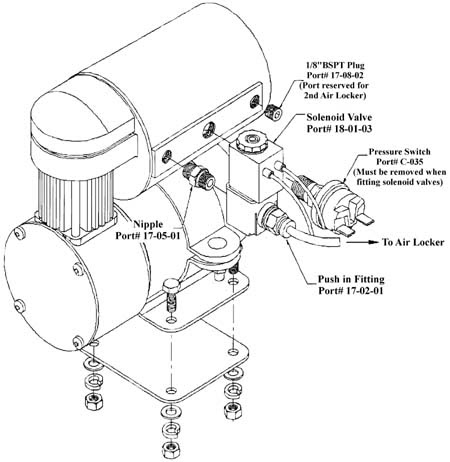 1/8"BSPT Plug
Port# 17-08-02
(Port reserved for 2nd Air Locker)

Solenoid Valve
Port# 18-01-03

Pressure Switch
Port# C-035
(Must be removed when fitting solenoid valves)

Nipple
Port# 17-05-01

To Air Locker

Push in Fitting
Port# 17-02-01