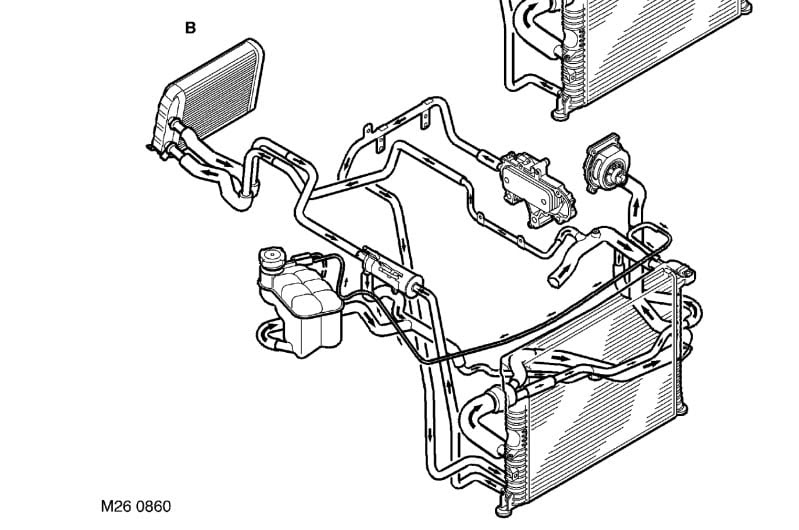 B

M26 0860