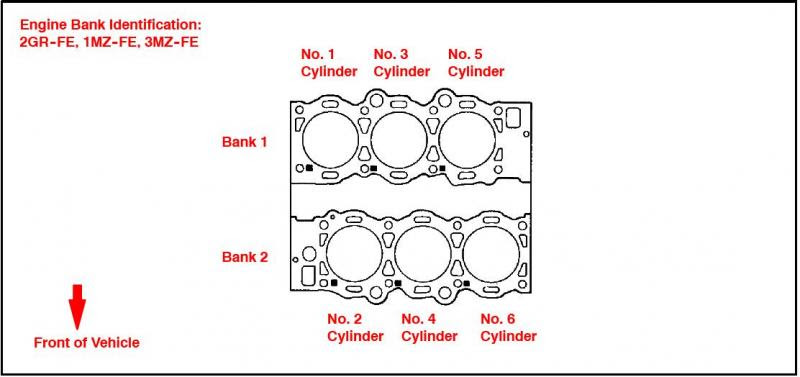 Engine Bank Identification:
2GR-FE, 1MZ-FE, 3MZ-FE

No. 1 Cylinder
No. 3 Cylinder
No. 5 Cylinder

Bank 1

Bank 2

No. 2 Cylinder
No. 4 Cylinder
No. 6 Cylinder

Front of Vehicle