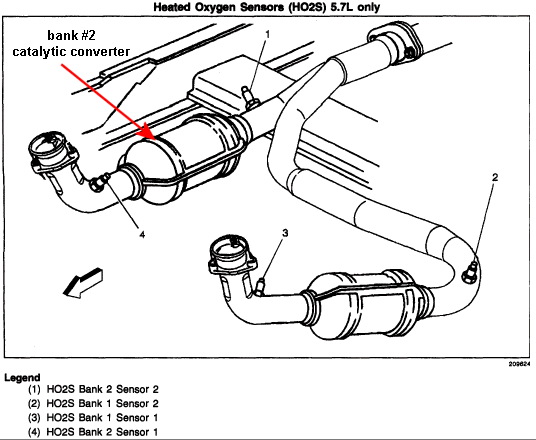 Heated Oxygen Sensors (HO2S) 5.7L only

bank #2
catalytic converter

1

2

3

4

209624

Legend
(1) HO2S Bank 2 Sensor 2
(2) HO2S Bank 1 Sensor 2
(3) HO2S Bank 1 Sensor 1
(4) HO2S Bank 2 Sensor 1