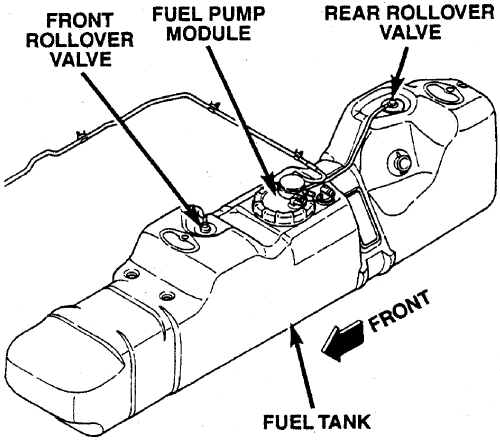 FRONT ROLLOVER VALVE

FUEL PUMP MODULE

REAR ROLLOVER VALVE

FRONT

FUEL TANK