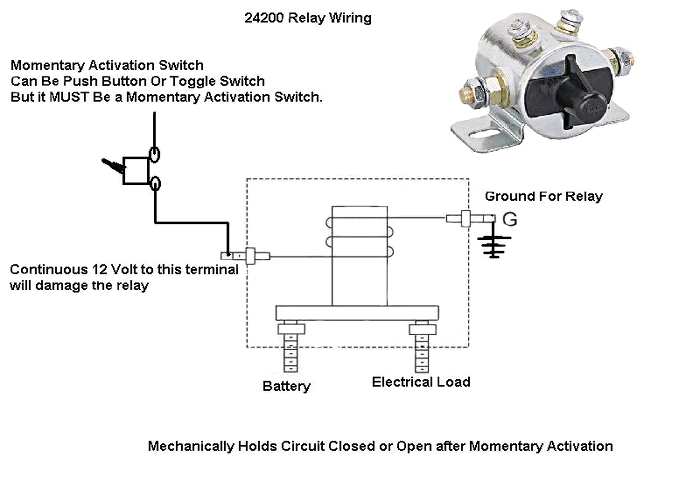 24200 Relay Wiring

Momentary Activation Switch
Can Be Push Button Or Toggle Switch
But it MUST Be a Momentary Activation Switch.

Ground For Relay

G

Continuous 12 Volt to this terminal
will damage the relay

Battery

Electrical Load

Mechanically Holds Circuit Closed or Open after Momentary Activation