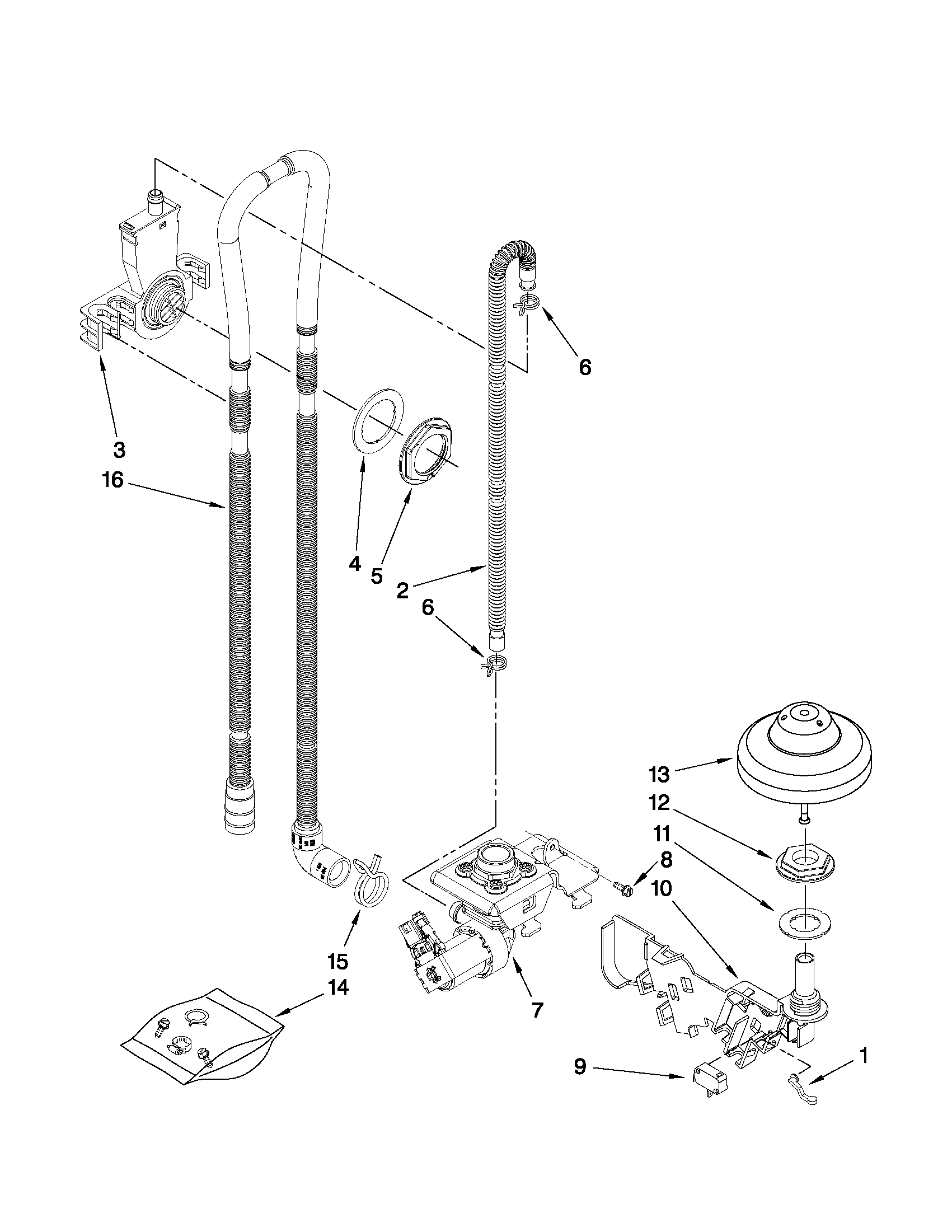 6

3

16

4

5

2

6

13

12

11

8

10

15

14

7

9

1