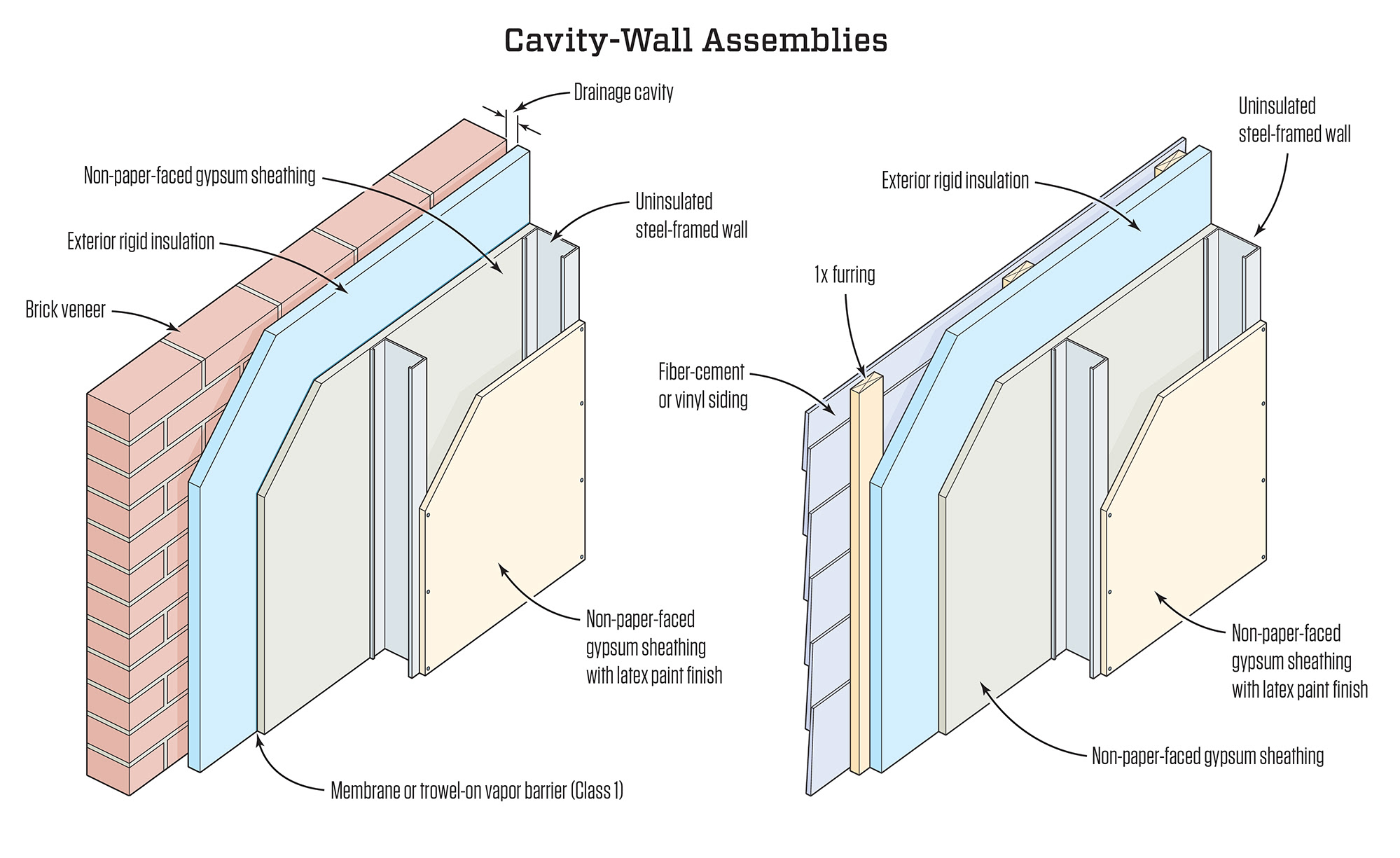 Cavity-Wall Assemblies

Drainage cavity

Non-paper-faced gypsum sheathing

Uninsulated steel-framed wall

Exterior rigid insulation

Brick veneer

Non-paper-faced gypsum sheathing with latex paint finish

Membrane or trowel-on vapor barrier (Class 1)

Uninsulated steel-framed wall

Exterior rigid insulation

1x furring

Fiber-cement or vinyl siding

Non-paper-faced gypsum sheathing with latex paint finish

Non-paper-faced gypsum sheathing