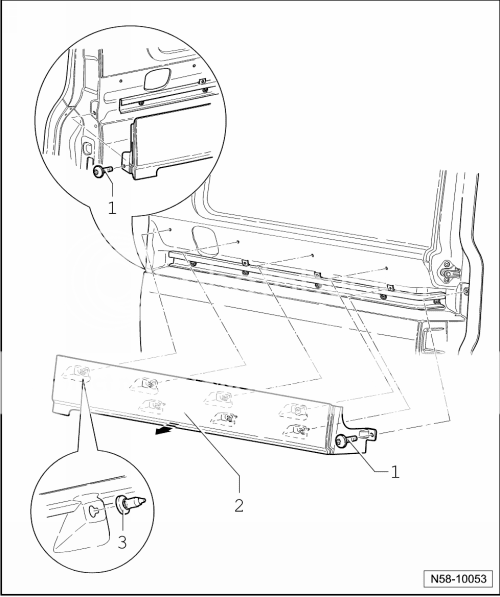 1

1

2

3

N58-10053