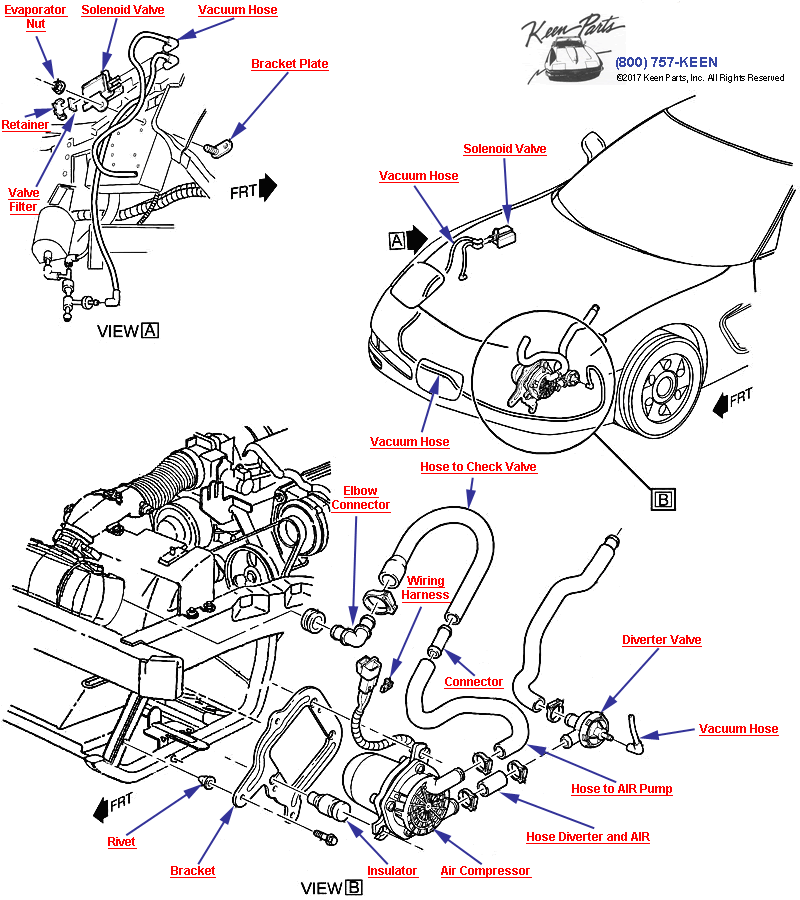 Evaporator Nut
Solenoid Valve
Vacuum Hose
Bracket Plate
Retainer
Valve Filter
FRT
VIEW A

Keen Parts
(800) 757-KEEN
©2017 Keen Parts, Inc. All Rights Reserved

Solenoid Valve
Vacuum Hose
A
Vacuum Hose
FRT
B

Hose to Check Valve
Elbow Connector
Wiring Harness
Connector
Diverter Valve
Vacuum Hose
Hose to AIR Pump
Hose Diverter and AIR
FRT
Rivet
Bracket
Insulator
Air Compressor
VIEW B