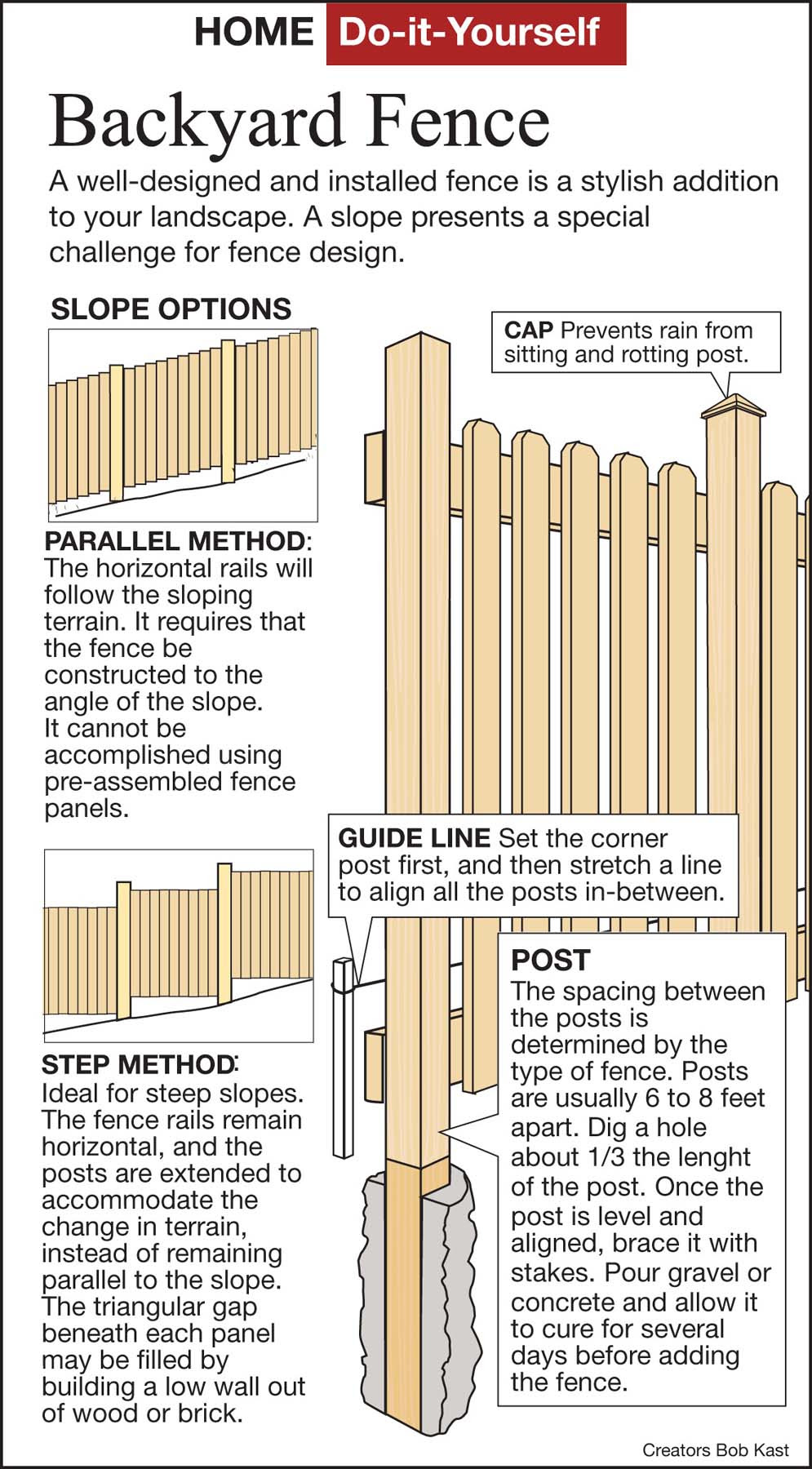 HOME Do-it-Yourself

Backyard Fence

A well-designed and installed fence is a stylish addition to your landscape. A slope presents a special challenge for fence design.

SLOPE OPTIONS

PARALLEL METHOD: The horizontal rails will follow the sloping terrain. It requires that the fence be constructed to the angle of the slope. It cannot be accomplished using pre-assembled fence panels.

STEP METHOD: Ideal for steep slopes. The fence rails remain horizontal, and the posts are extended to accommodate the change in terrain, instead of remaining parallel to the slope. The triangular gap beneath each panel may be filled by building a low wall out of wood or brick.

CAP Prevents rain from sitting and rotting post.

GUIDE LINE Set the corner post first, and then stretch a line to align all the posts in-between.

POST
The spacing between the posts is determined by the type of fence. Posts are usually 6 to 8 feet apart. Dig a hole about 1/3 the lenght of the post. Once the post is level and aligned, brace it with stakes. Pour gravel or concrete and allow it to cure for several days before adding the fence.

Creators Bob Kast