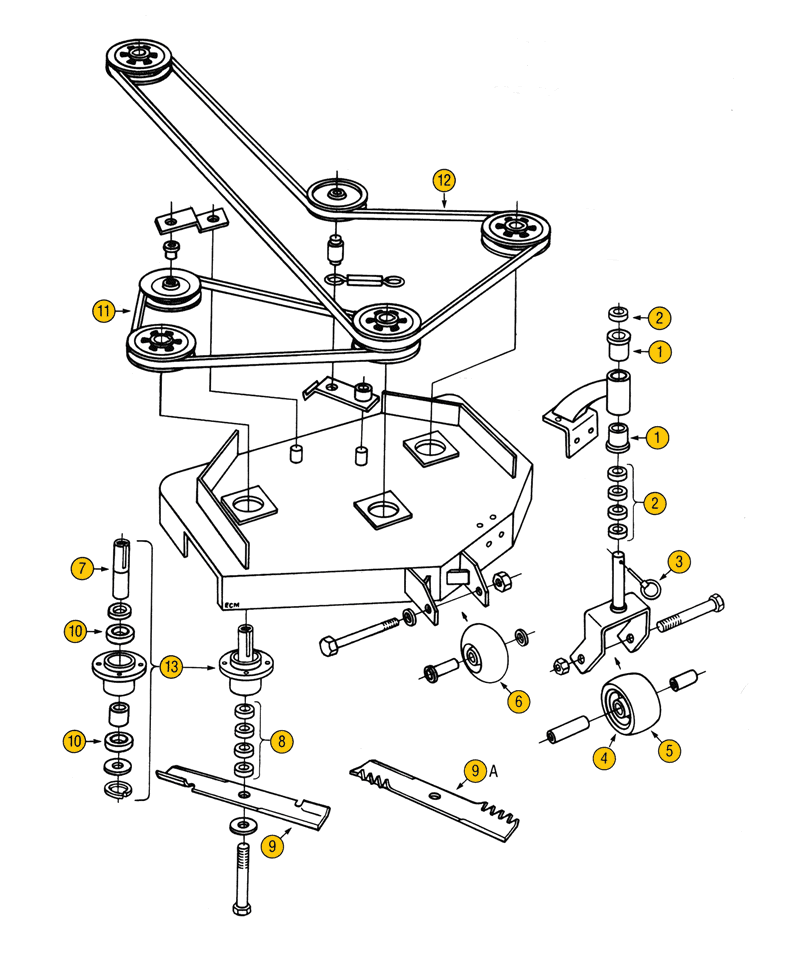 12
11
2
1
1
2
3
7
10
13
10
8
6
4
5
9 A
9
ECM