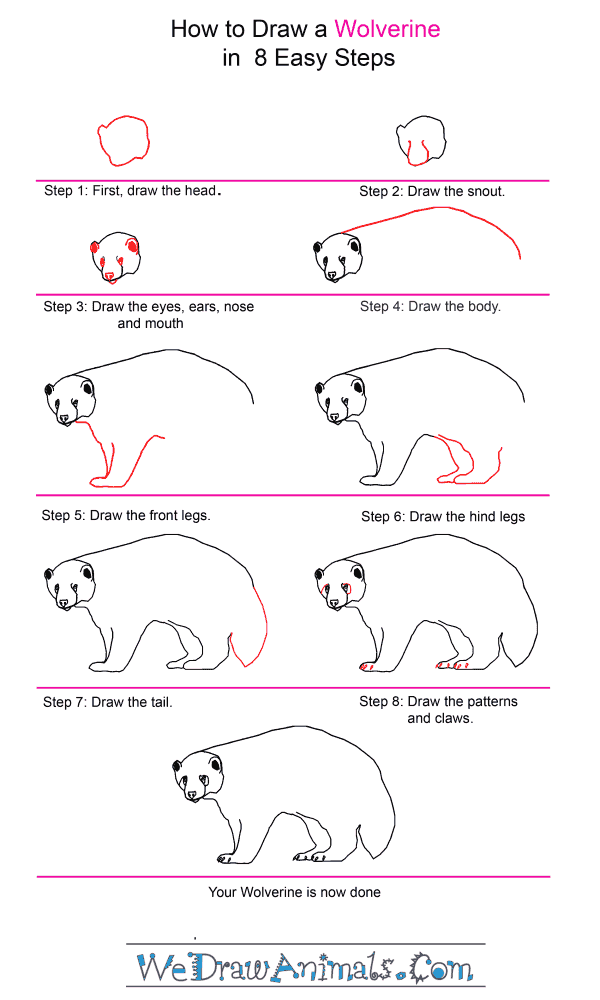 How to Draw a Wolverine
in 8 Easy Steps

Step 1: First, draw the head.

Step 2: Draw the snout.

Step 3: Draw the eyes, ears, nose and mouth

Step 4: Draw the body.

Step 5: Draw the front legs.

Step 6: Draw the hind legs

Step 7: Draw the tail.

Step 8: Draw the patterns and claws.

Your Wolverine is now done

WeDrawAnimals.Com