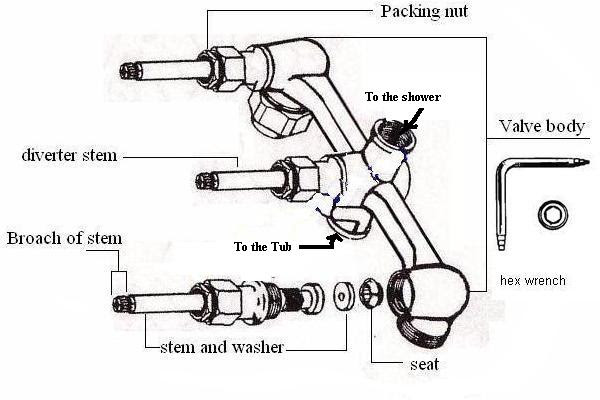 Packing nut

To the shower

Valve body

diverter stem

Broach of stem

To the Tub

hex wrench

stem and washer

seat