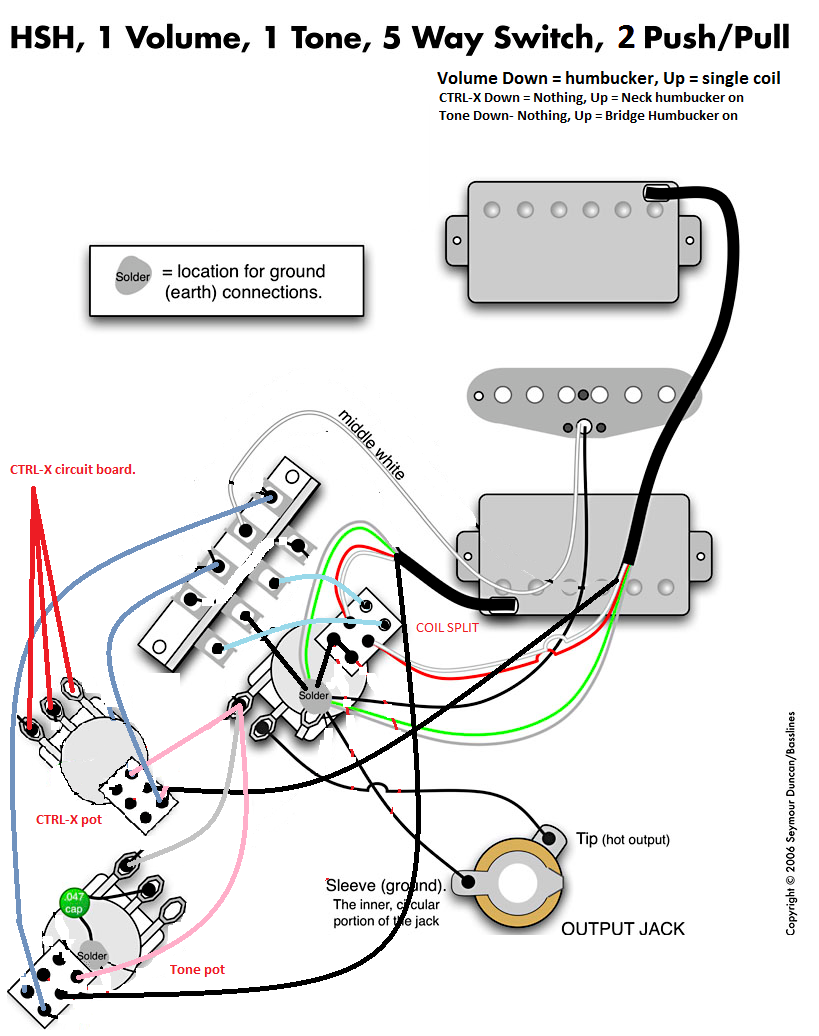 HSH, 1 Volume, 1 Tone, 5 Way Switch, 2 Push/Pull

Volume Down = humbucker, Up = single coil
CTRL-X Down = Nothing, Up = Neck humbucker on
Tone Down- Nothing, Up = Bridge Humbucker on

Solder = location for ground (earth) connections.

middle white

CTRL-X circuit board.

COIL SPLIT

Solder

CTRL-X pot

.047 cap

Solder

Tone pot

Tip (hot output)

Sleeve (ground). The inner, circular portion of the jack

OUTPUT JACK

Copyright © 2006 Seymour Duncan/Basslines