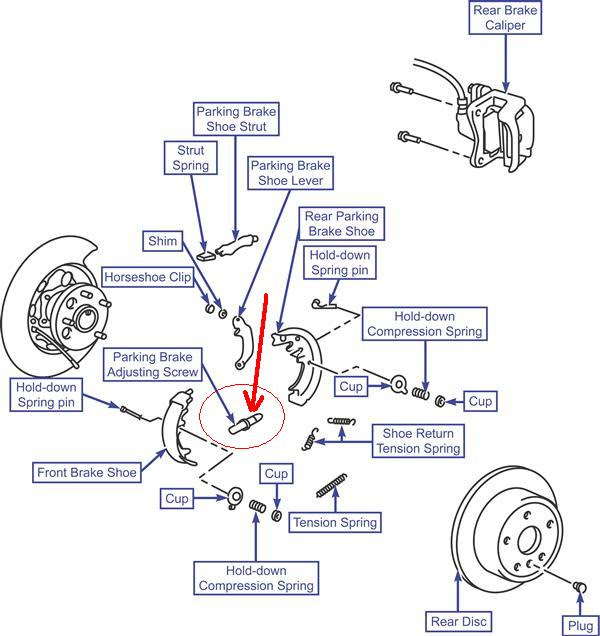 Rear Brake Caliper

Parking Brake Shoe Strut

Strut Spring

Parking Brake Shoe Lever

Rear Parking Brake Shoe

Shim

Hold-down Spring pin

Horseshoe Clip

Hold-down Compression Spring

Parking Brake Adjusting Screw

Cup

Cup

Hold-down Spring pin

Shoe Return Tension Spring

Front Brake Shoe

Cup

Cup

Tension Spring

Hold-down Compression Spring

Rear Disc

Plug