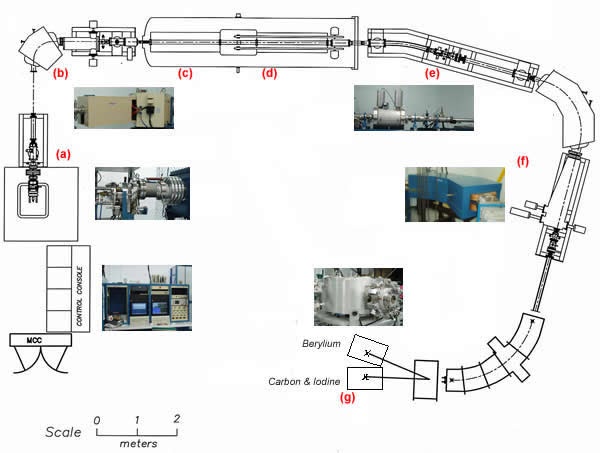 (b)

(c)

(d)

(e)

(a)

(f)

CONTROL CONSOLE

MCC

Berylium

Carbon & Iodine

(g)

Scale 0 1 2 meters