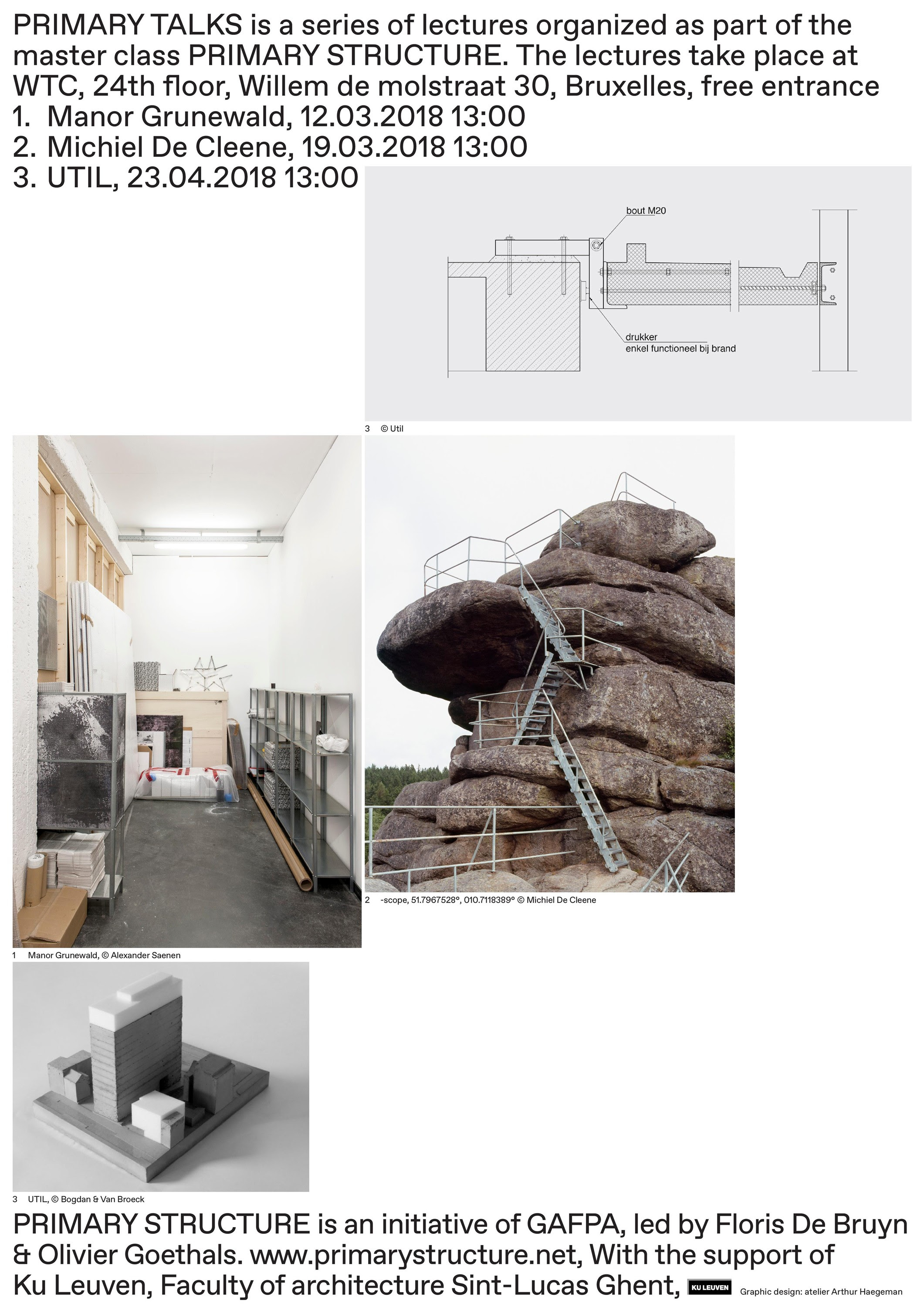 PRIMARY TALKS is a series of lectures organized as part of the master class PRIMARY STRUCTURE. The lectures take place at WTC, 24th floor, Willem de molstraat 30, Bruxelles, free entrance
1. Manor Grunewald, 12.03.2018 13:00
2. Michiel De Cleene, 19.03.2018 13:00
3. UTIL, 23.04.2018 13:00

bout M20

drukker
enkel functioneel bij brand

3 © Util

2 -scope, 51.7967528°, 010.7118389° © Michiel De Cleene

1 Manor Grunewald, © Alexander Saenen

3 UTIL, © Bogdan & Van Broeck

PRIMARY STRUCTURE is an initiative of GAFPA, led by Floris De Bruyn & Olivier Goethals. www.primarystructure.net, With the support of Ku Leuven, Faculty of architecture Sint-Lucas Ghent, KU LEUVEN Graphic design: atelier Arthur Haegeman