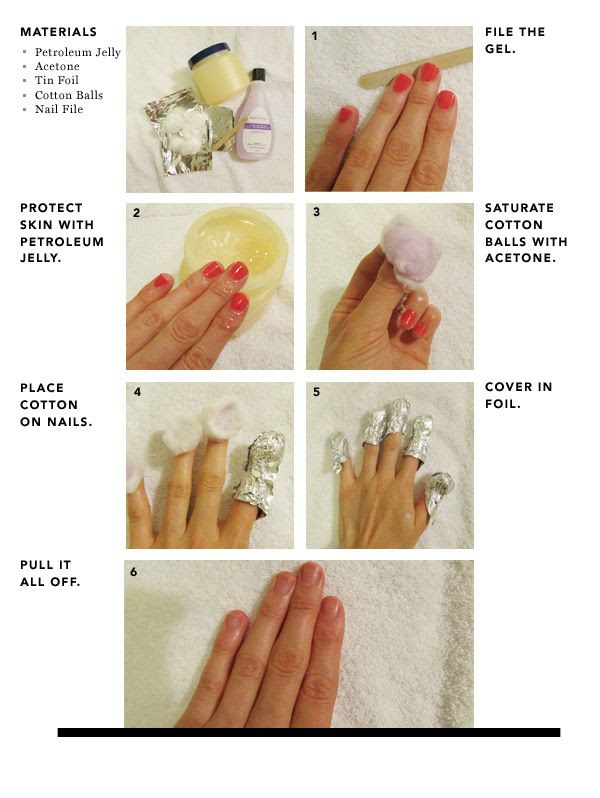 MATERIALS

- Petroleum Jelly
- Acetone
- Tin Foil
- Cotton Balls
- Nail File

1

FILE THE GEL.

PROTECT SKIN WITH PETROLEUM JELLY.

2

3

SATURATE COTTON BALLS WITH ACETONE.

PLACE COTTON ON NAILS.

4

5

COVER IN FOIL.

PULL IT ALL OFF.

6