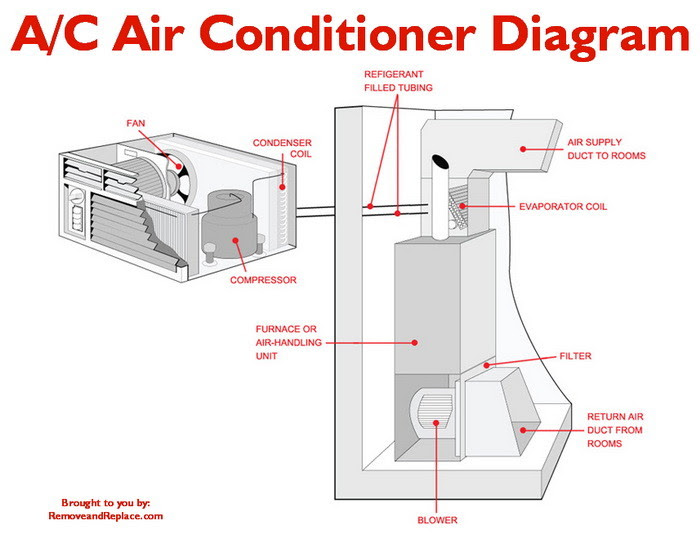 A/C Air Conditioner Diagram

REFIGERANT FILLED TUBING

FAN

CONDENSER COIL

AIR SUPPLY DUCT TO ROOMS

EVAPORATOR COIL

COMPRESSOR

FURNACE OR AIR-HANDLING UNIT

FILTER

RETURN AIR DUCT FROM ROOMS

BLOWER

Brought to you by:
RemoveandReplace.com